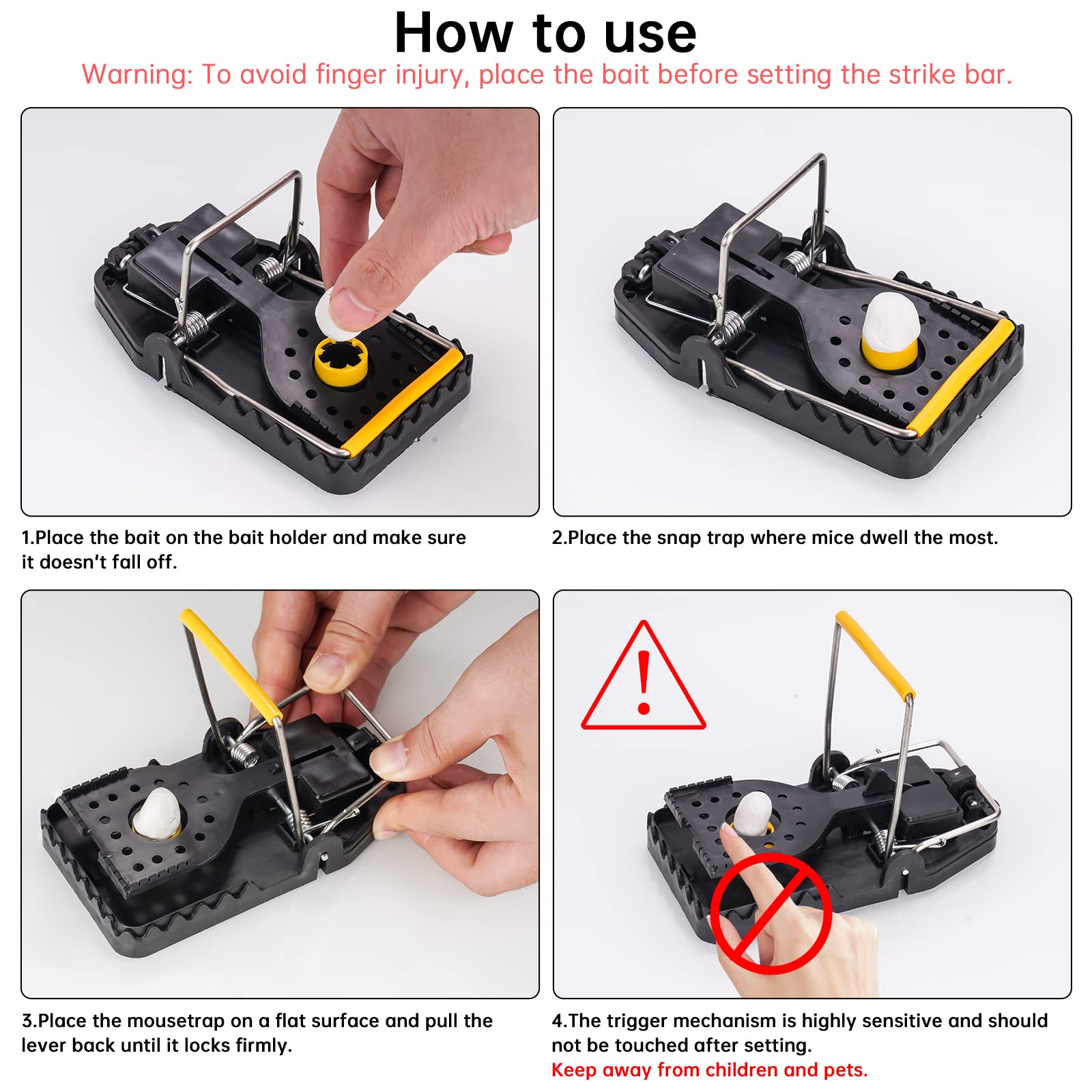 How to use

Warning: To avoid finger injury, place the bait before setting the strike bar.

1.Place the bait on the bait holder and make sure it doesn't fall off.

2.Place the snap trap where mice dwell the most.

3.Place the mousetrap on a flat surface and pull the lever back until it locks firmly.

4.The trigger mechanism is highly sensitive and should not be touched after setting.
Keep away from children and pets.