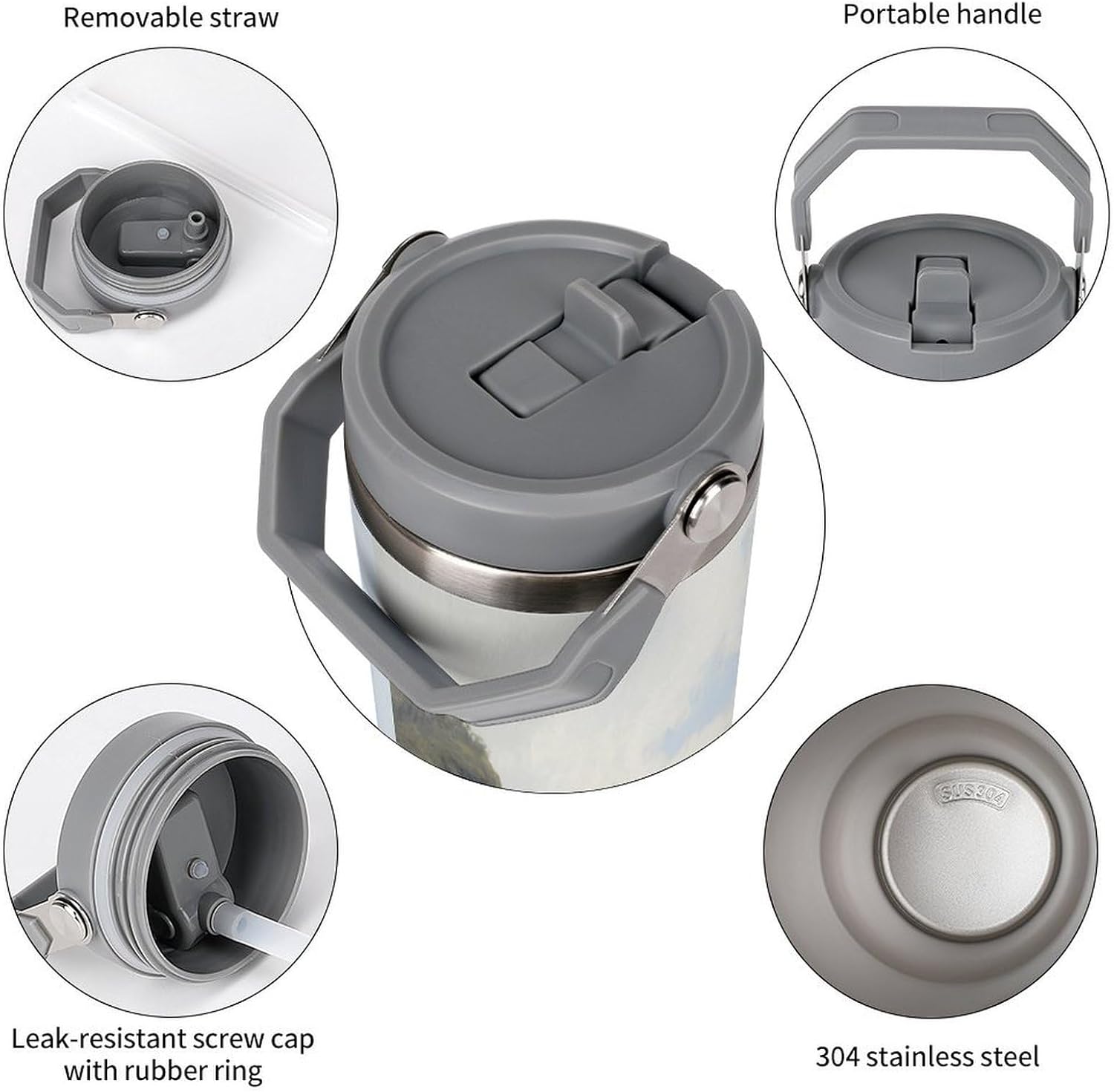 Removable straw

Portable handle

SUS304

Leak-resistant screw cap with rubber ring

304 stainless steel