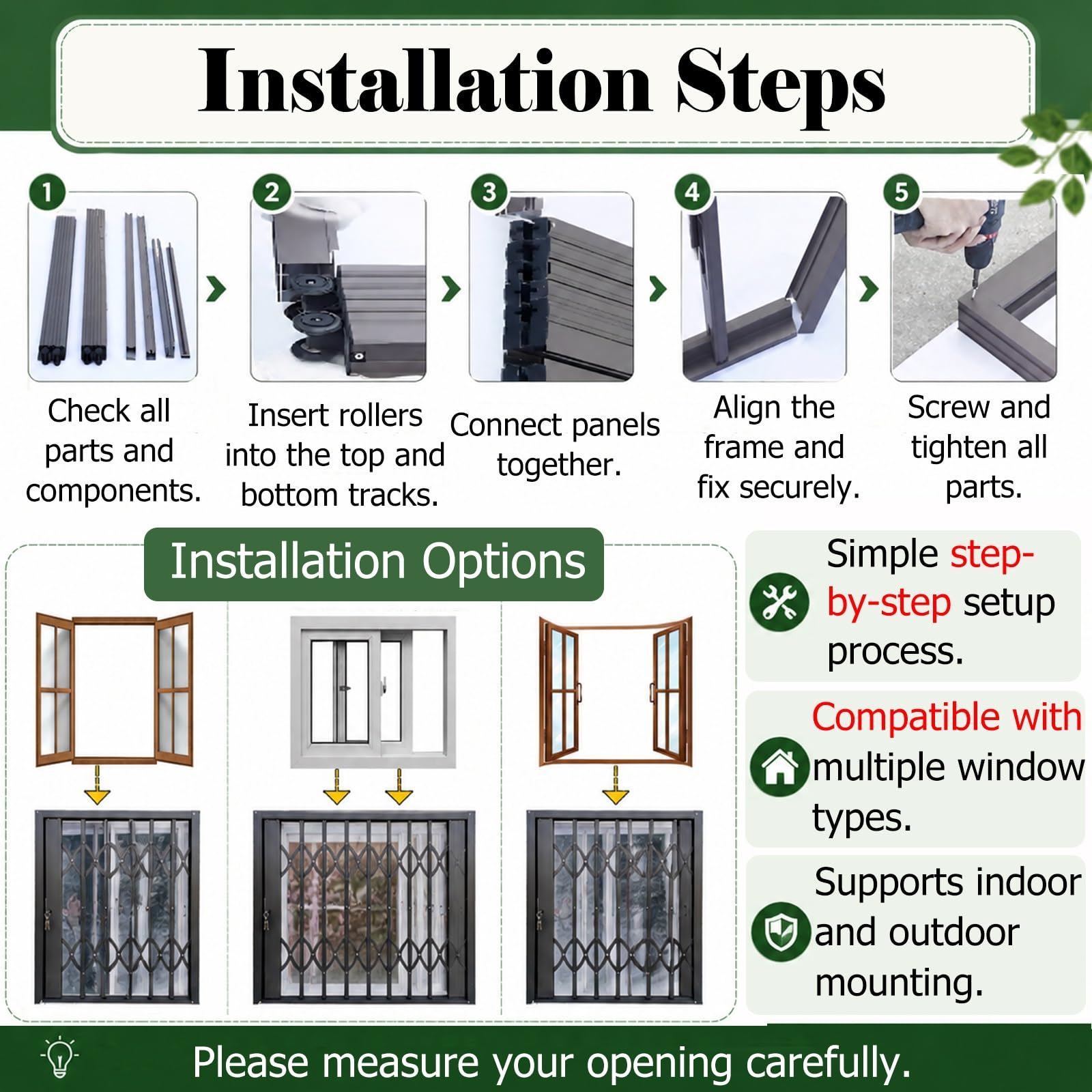 Installation Steps

1
Check all parts and components.

2
Insert rollers into the top and bottom tracks.

3
Connect panels together.

4
Align the frame and fix securely.

5
Screw and tighten all parts.

Installation Options

Simple step-by-step setup process.

Compatible with multiple window types.

Supports indoor and outdoor mounting.

Please measure your opening carefully.