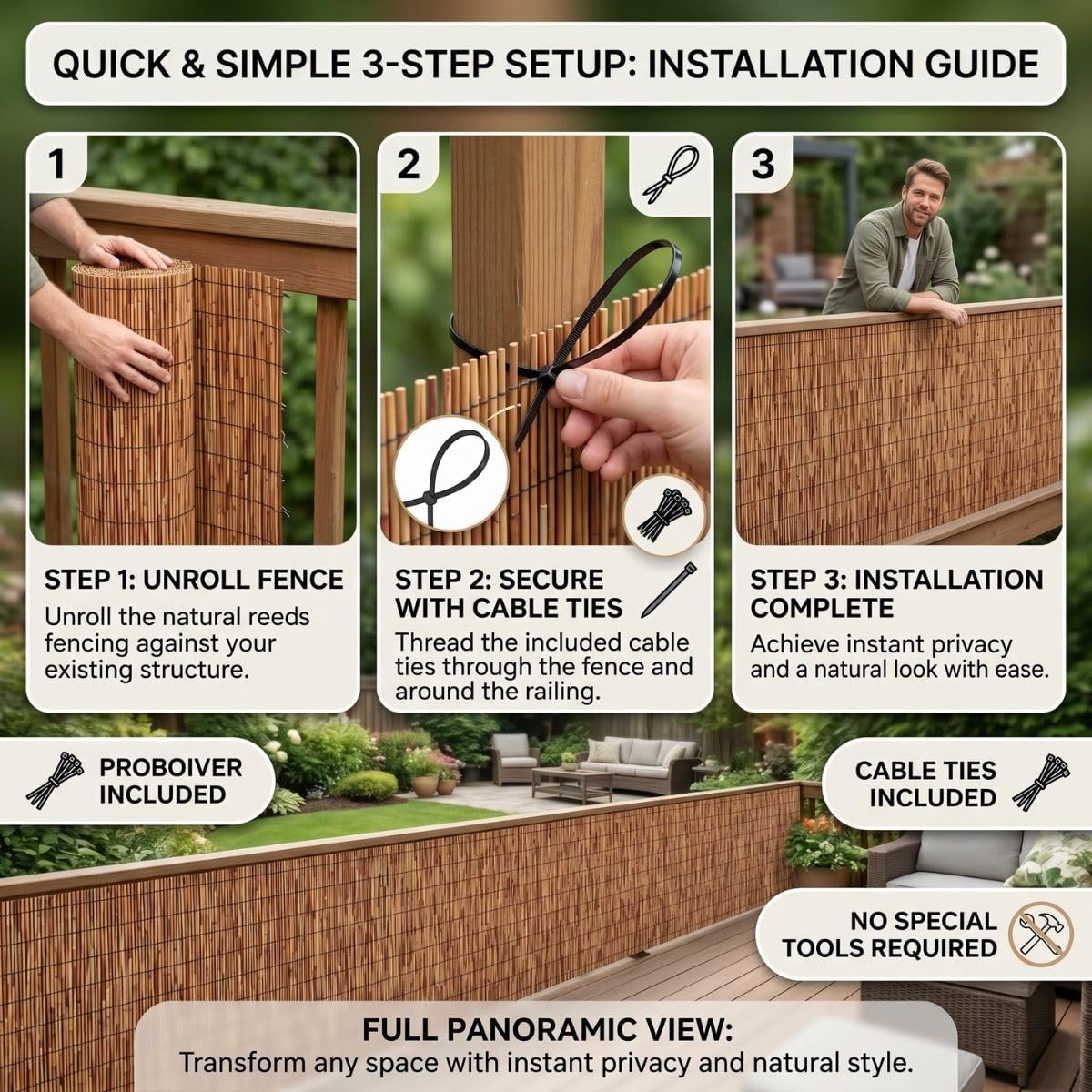 QUICK & SIMPLE 3-STEP SETUP: INSTALLATION GUIDE

1

STEP 1: UNROLL FENCE
Unroll the natural reeds fencing against your existing structure.

2

STEP 2: SECURE WITH CABLE TIES
Thread the included cable ties through the fence and around the railing.

3

STEP 3: INSTALLATION COMPLETE
Achieve instant privacy and a natural look with ease.

PROBOIVER INCLUDED

CABLE TIES INCLUDED

NO SPECIAL TOOLS REQUIRED

FULL PANORAMIC VIEW:
Transform any space with instant privacy and natural style.