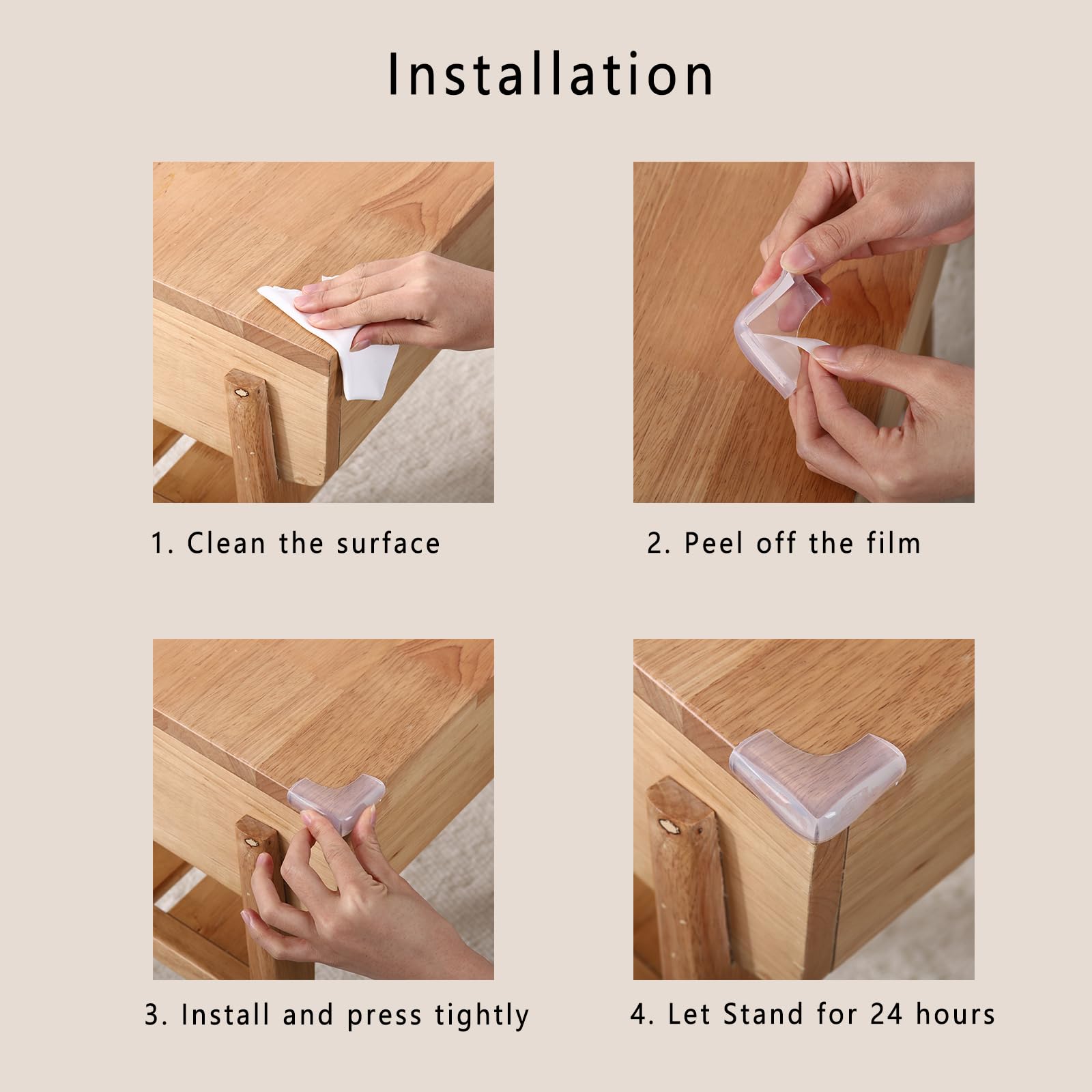 Installation

1. Clean the surface

2. Peel off the film

3. Install and press tightly

4. Let Stand for 24 hours