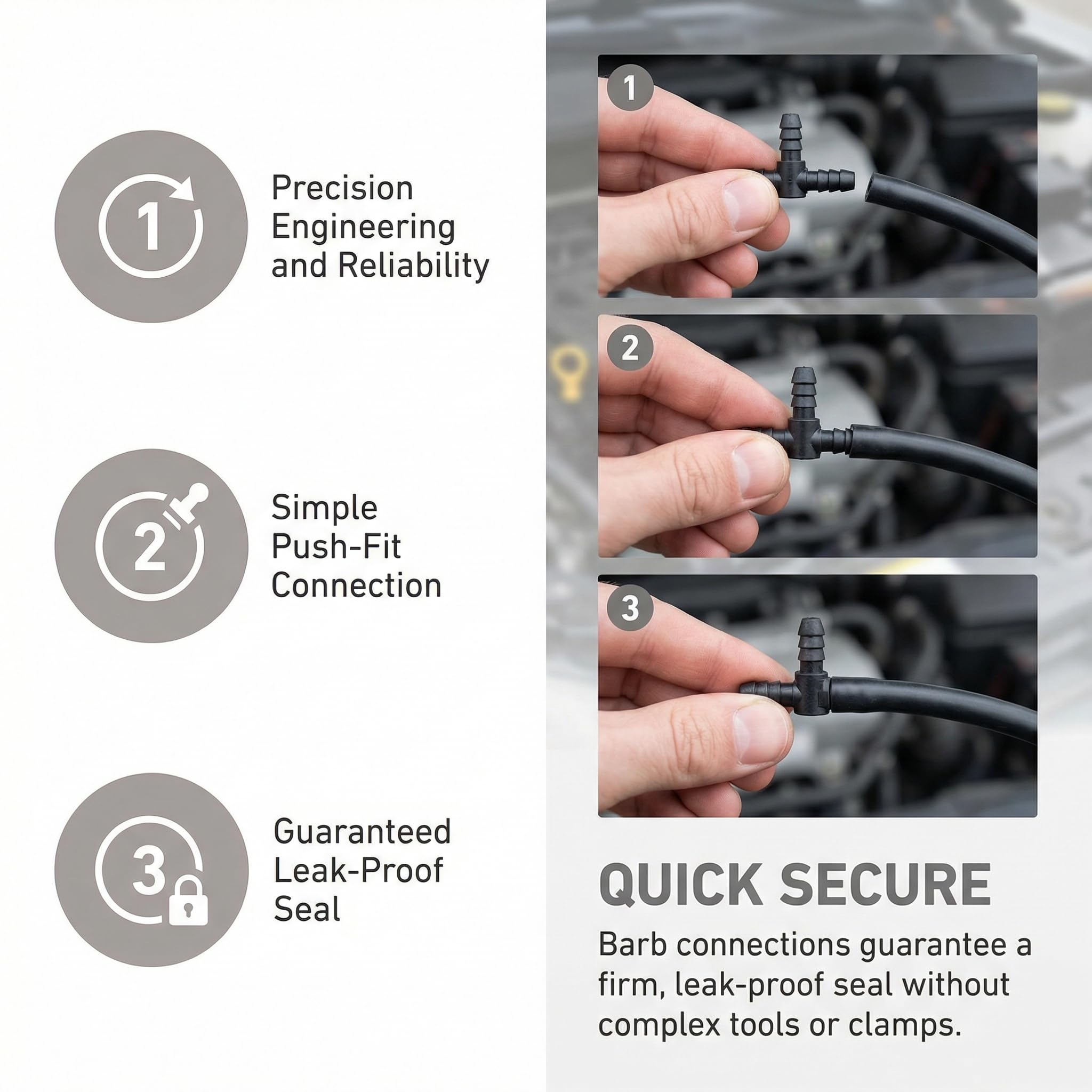 1

Precision Engineering and Reliability

2

Simple Push-Fit Connection

3

Guaranteed Leak-Proof Seal

1

2

3

QUICK SECURE

Barb connections guarantee a firm, leak-proof seal without complex tools or clamps.