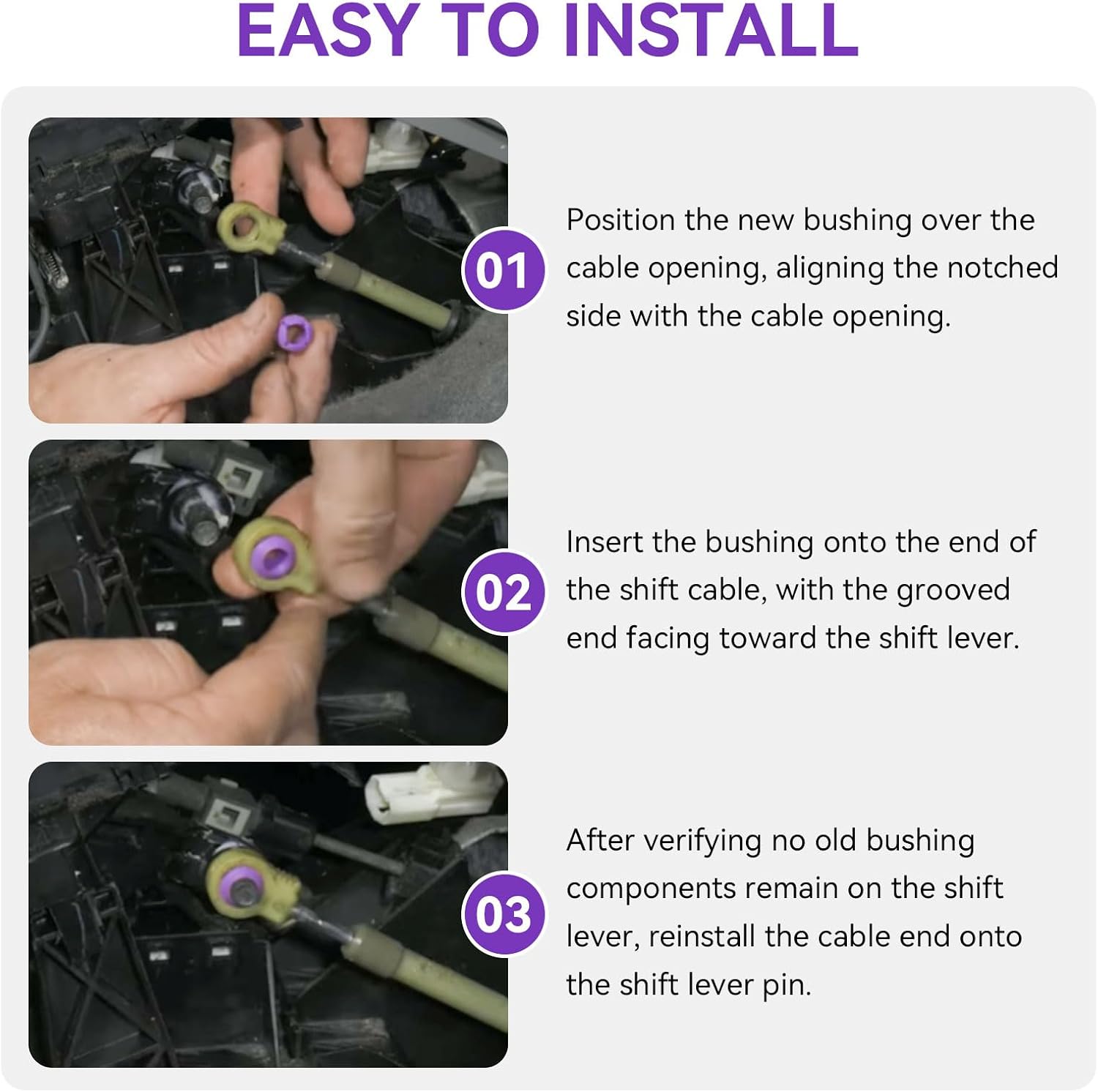 EASY TO INSTALL

01

Position the new bushing over the cable opening, aligning the notched side with the cable opening.

02

Insert the bushing onto the end of the shift cable, with the grooved end facing toward the shift lever.

03

After verifying no old bushing components remain on the shift lever, reinstall the cable end onto the shift lever pin.