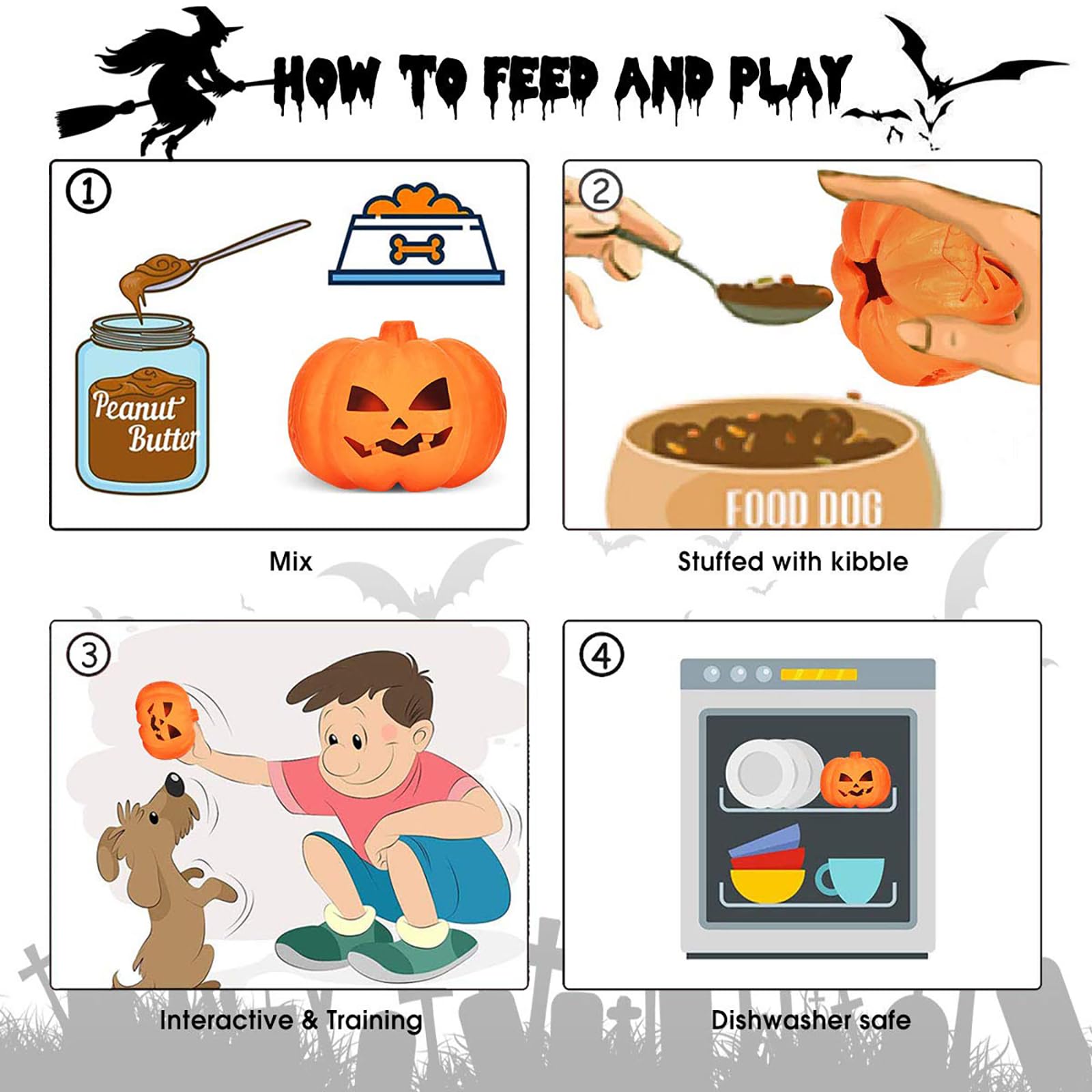 HOW TO FEED AND PLAY

①

Peanut Butter

Mix

②

FOOD DOG

Stuffed with kibble

③

Interactive & Training

④

Dishwasher safe