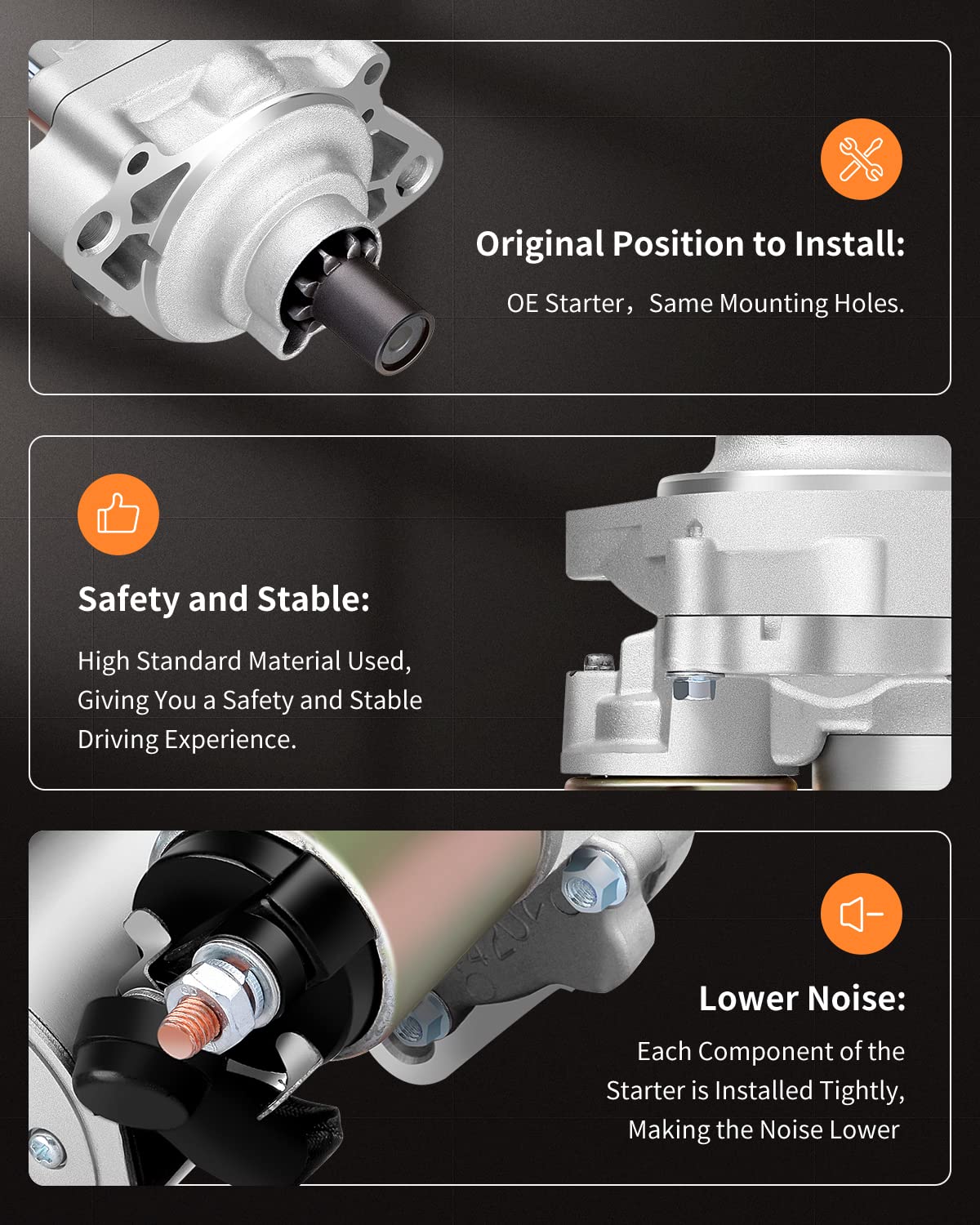 Original Position to Install:

OE Starter，Same Mounting Holes.

Safety and Stable:

High Standard Material Used, Giving You a Safety and Stable Driving Experience.

Lower Noise:

Each Component of the Starter is Installed Tightly, Making the Noise Lower