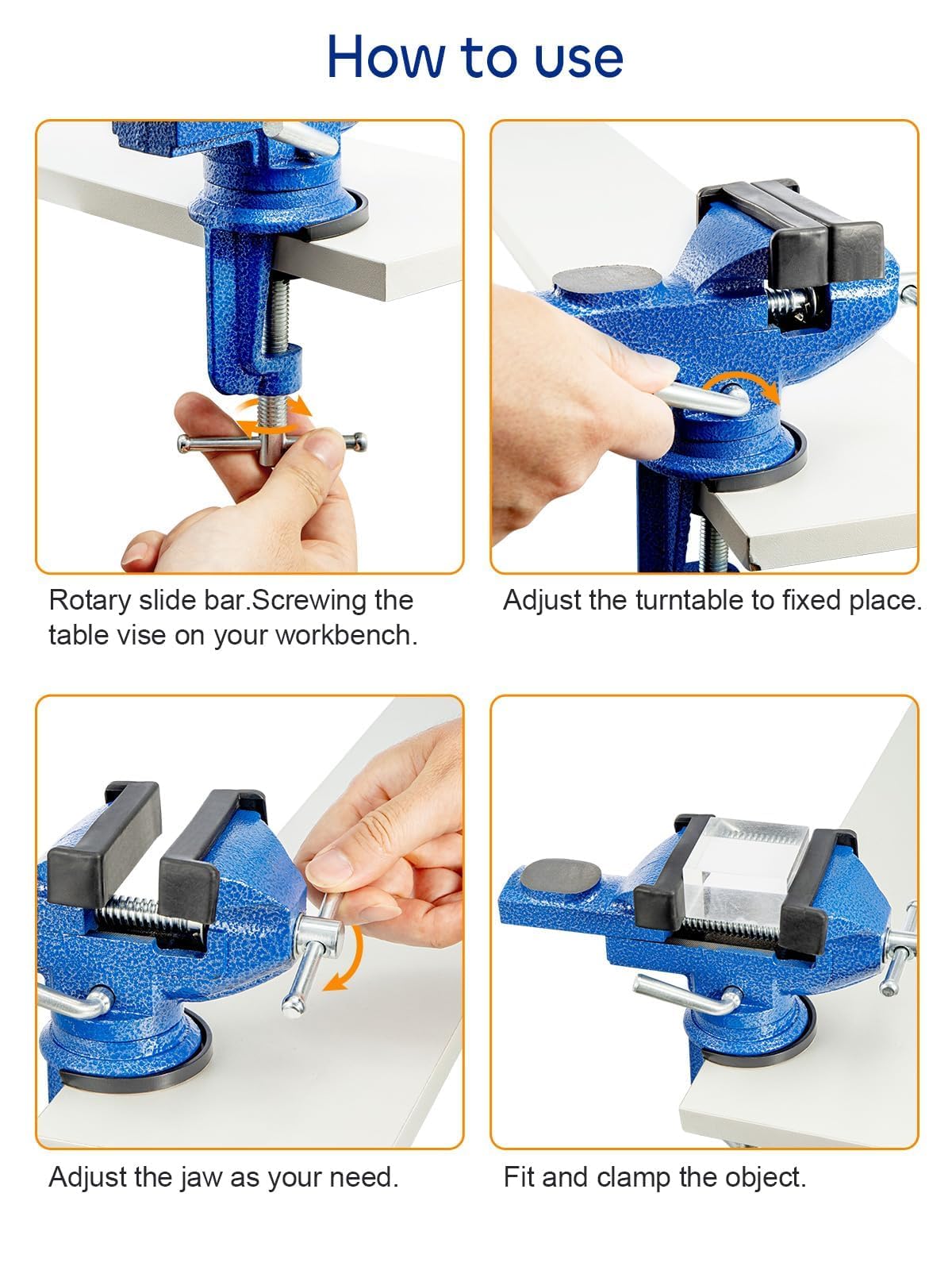 How to use

Rotary slide bar.Screwing the table vise on your workbench.

Adjust the turntable to fixed place.

Adjust the jaw as your need.

Fit and clamp the object.