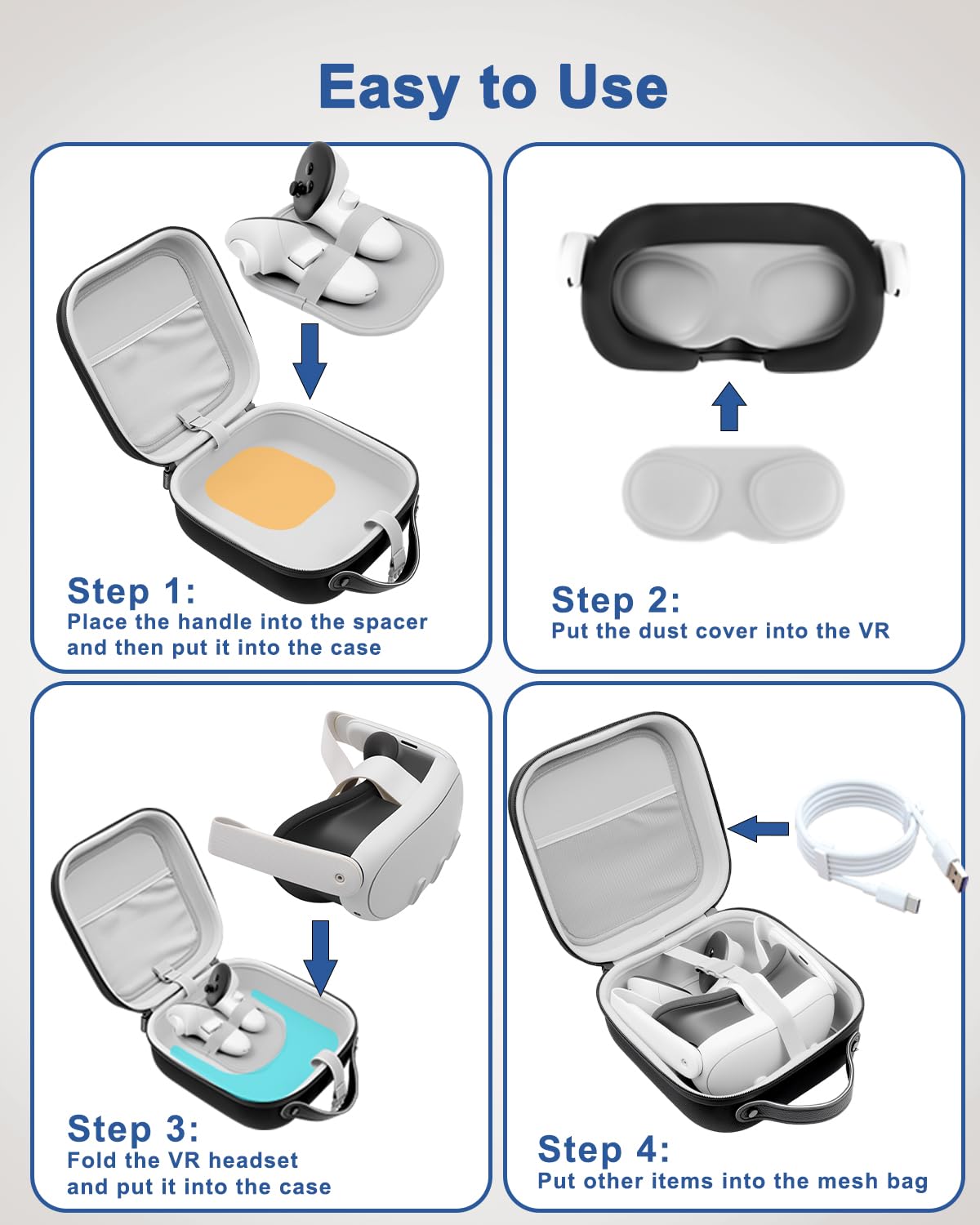 Easy to Use

Step 1:
Place the handle into the spacer and then put it into the case

Step 2:
Put the dust cover into the VR

Step 3:
Fold the VR headset and put it into the case

Step 4:
Put other items into the mesh bag