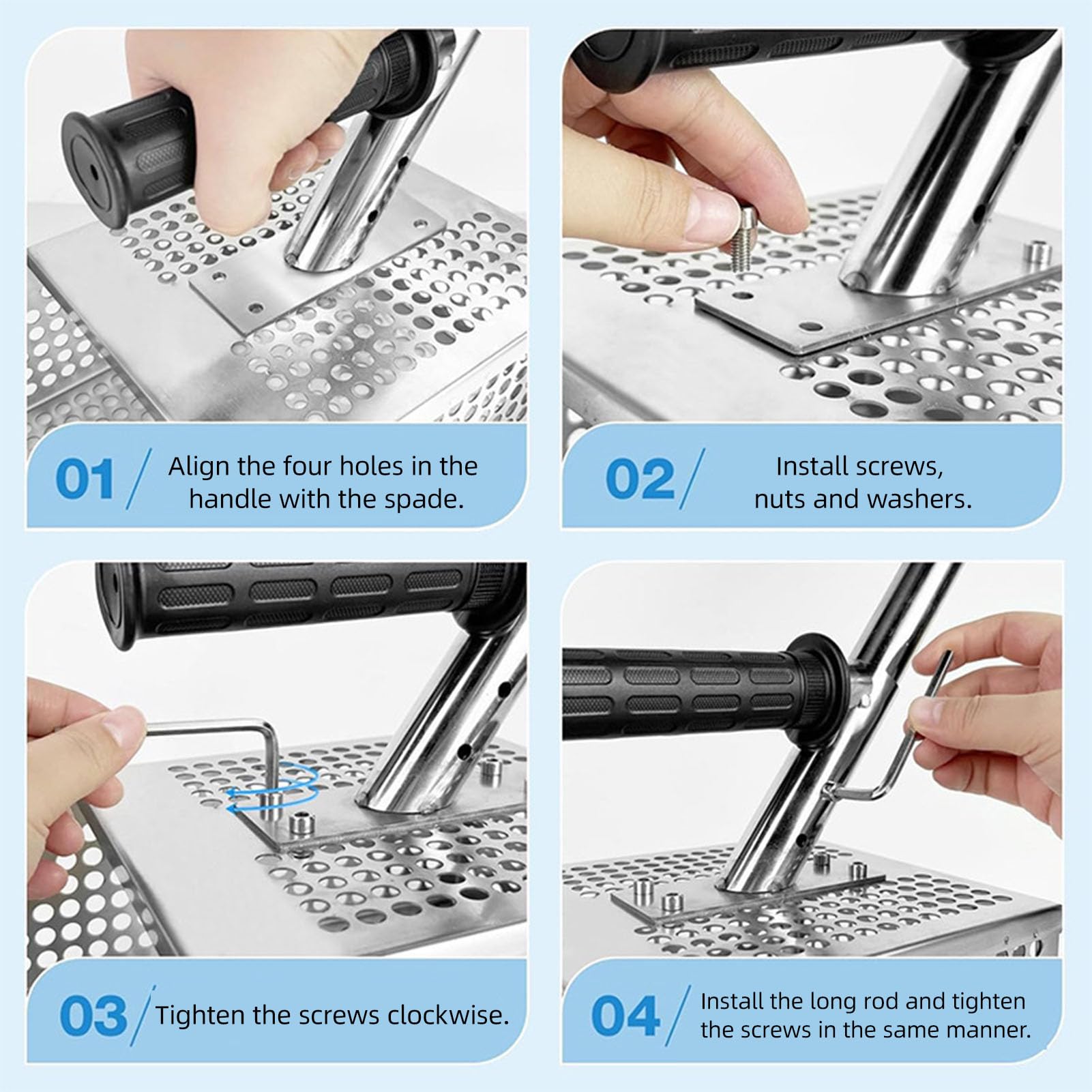 01 / Align the four holes in the handle with the spade.

02 / Install screws, nuts and washers.

03 / Tighten the screws clockwise.

04 / Install the long rod and tighten the screws in the same manner.