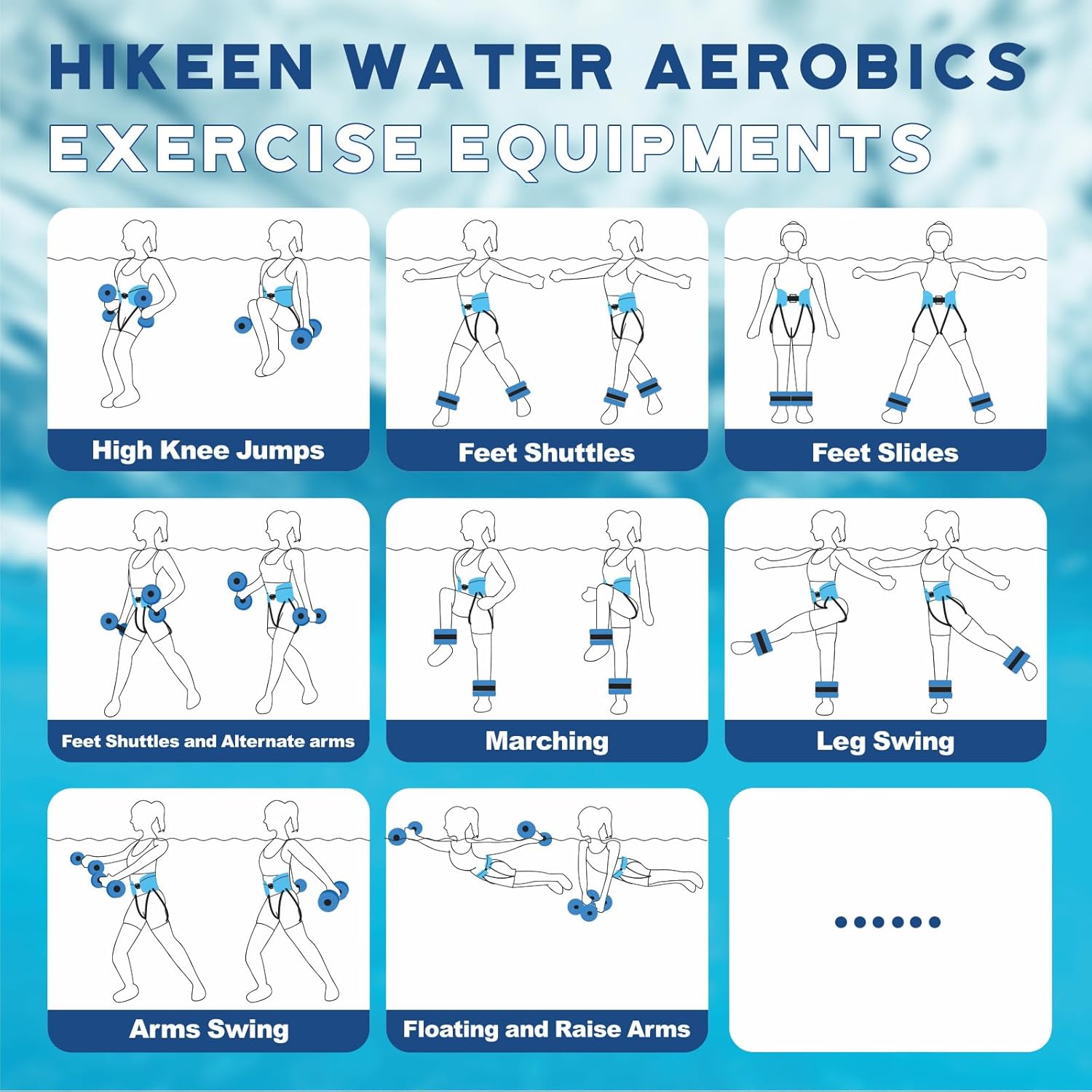 HIKEEN WATER AEROBICS
EXERCISE EQUIPMENTS

High Knee Jumps

Feet Shuttles

Feet Slides

Feet Shuttles and Alternate arms

Marching

Leg Swing

Arms Swing

Floating and Raise Arms

......