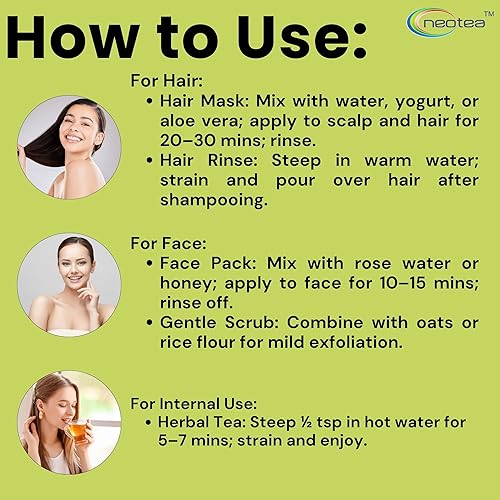 How to Use:

neotea™

For Hair:
• Hair Mask: Mix with water, yogurt, or aloe vera; apply to scalp and hair for 20–30 mins; rinse.
• Hair Rinse: Steep in warm water; strain and pour over hair after shampooing.

For Face:
• Face Pack: Mix with rose water or honey; apply to face for 10–15 mins; rinse off.
• Gentle Scrub: Combine with oats or rice flour for mild exfoliation.

For Internal Use:
• Herbal Tea: Steep ½ tsp in hot water for 5–7 mins; strain and enjoy.