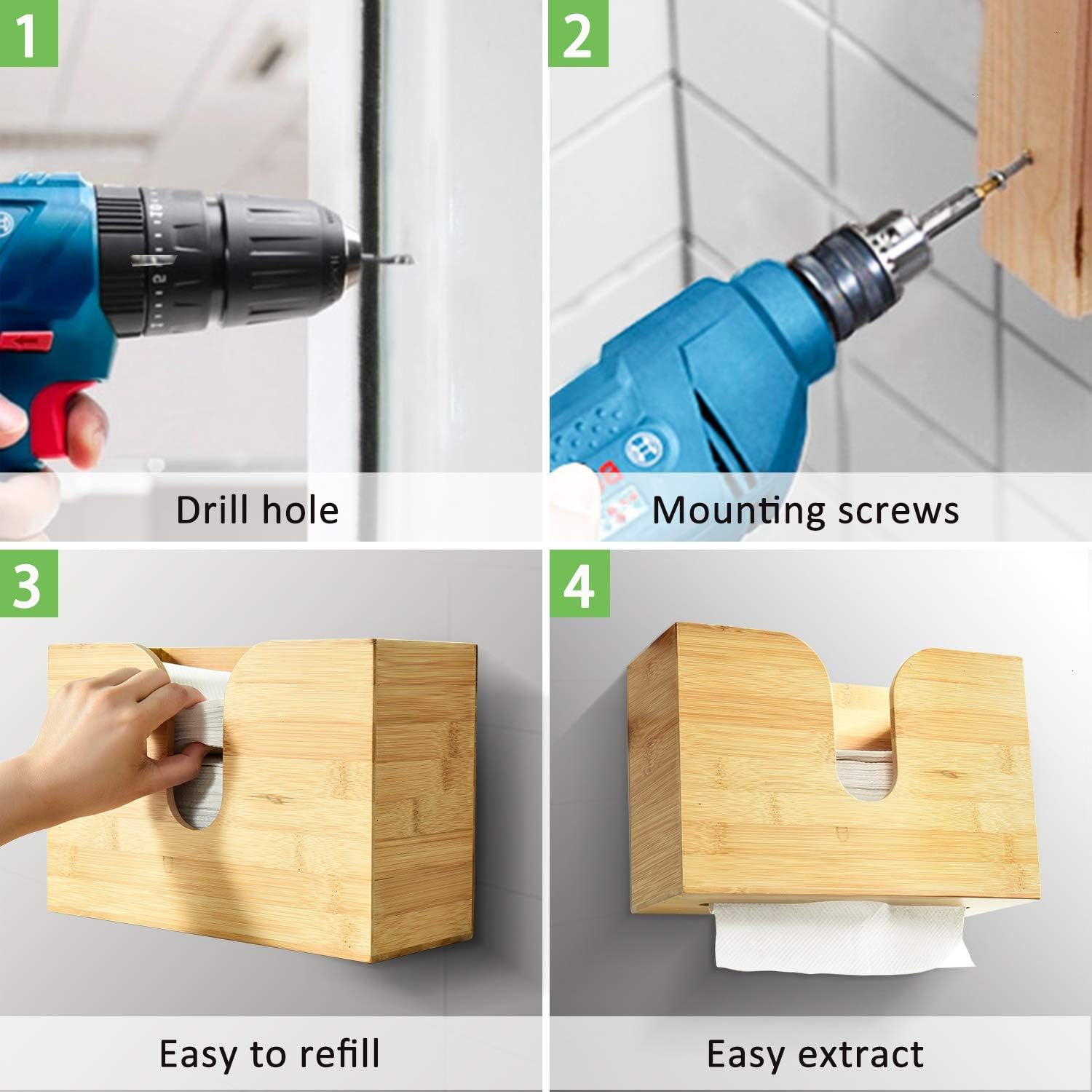 1

Drill hole

2

Mounting screws

3

Easy to refill

4

Easy extract