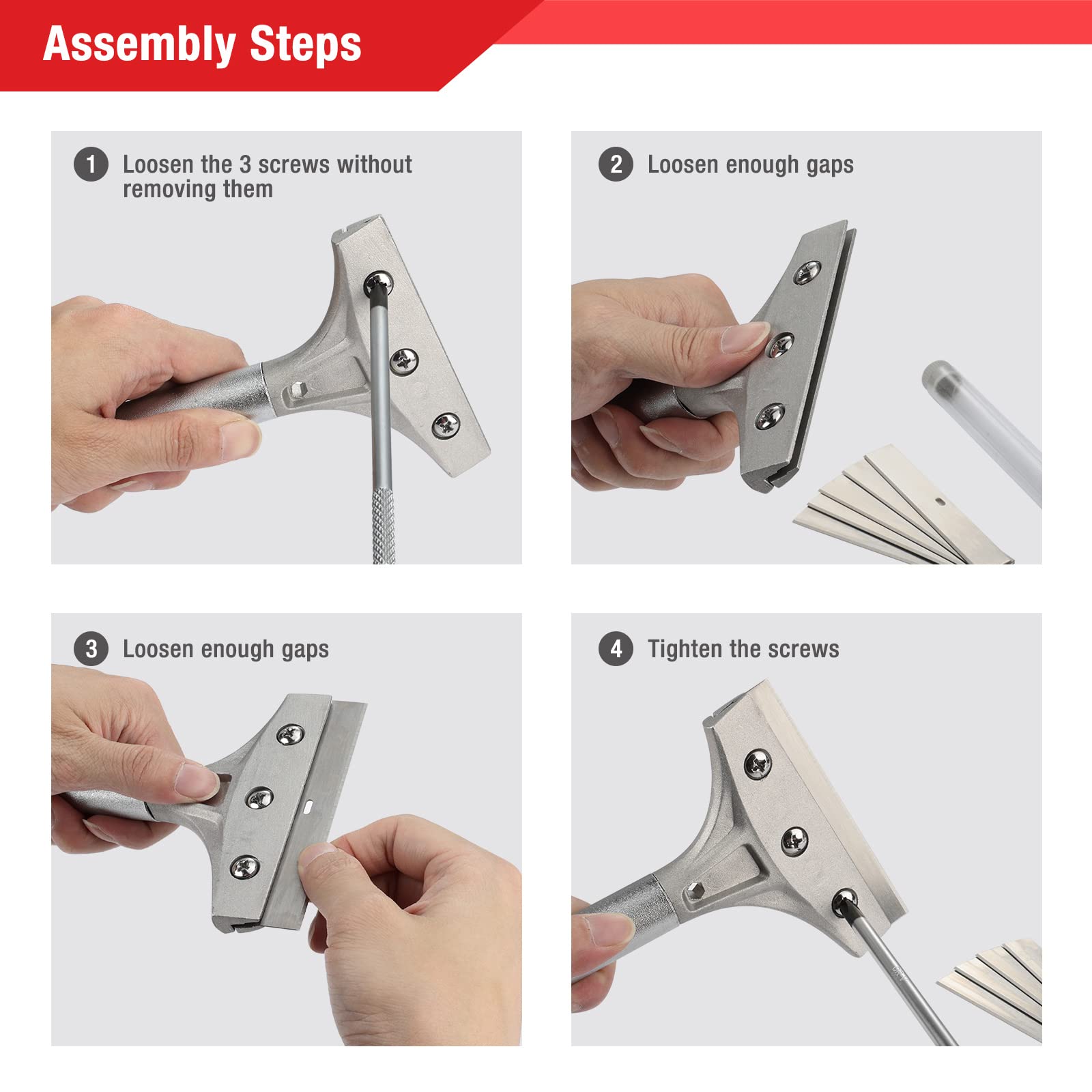 Assembly Steps

1 Loosen the 3 screws without removing them

2 Loosen enough gaps

3 Loosen enough gaps

4 Tighten the screws