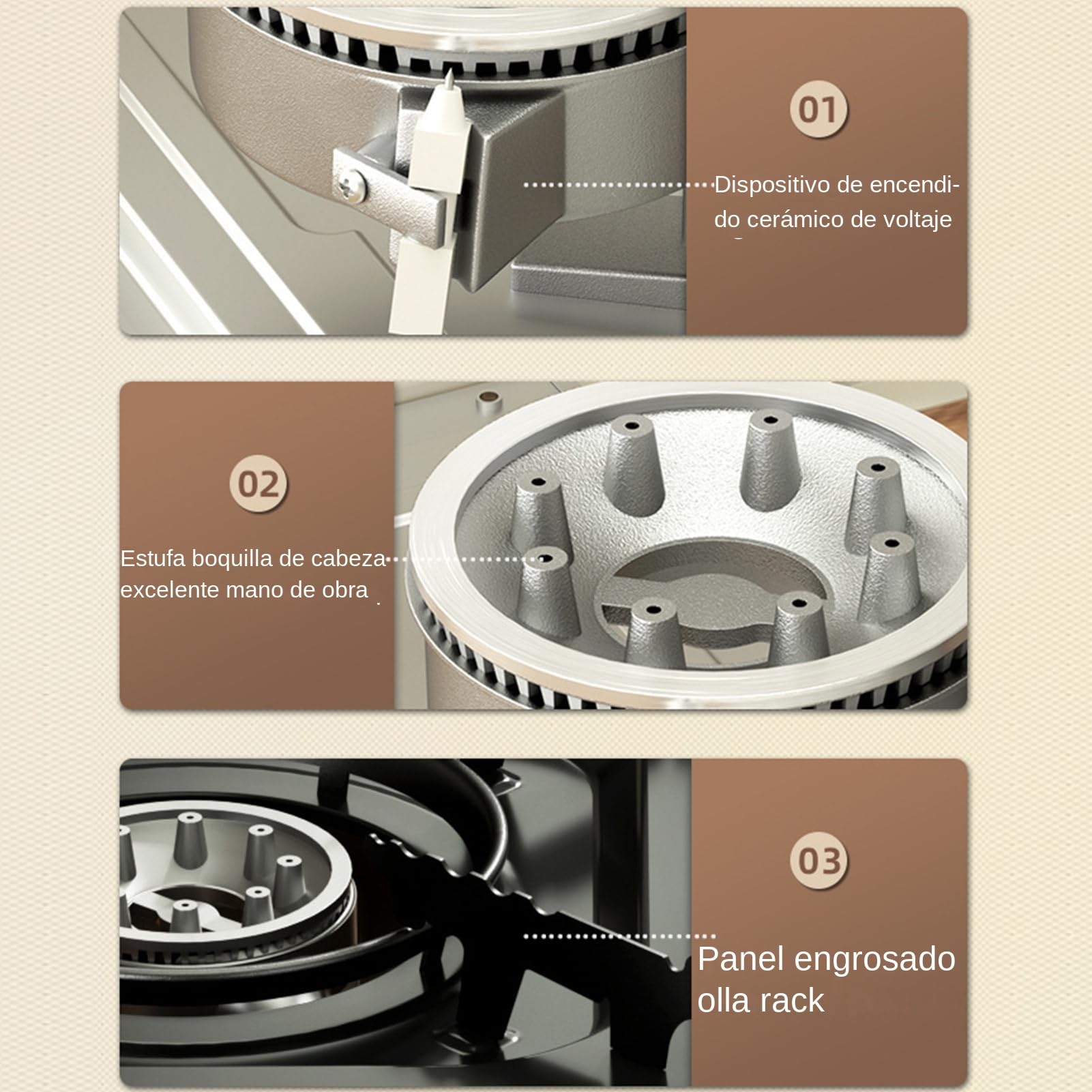 01

Dispositivo de encendido cerámico de voltaje

02

Estufa boquilla de cabeza excelente mano de obra

03

Panel engrosado olla rack