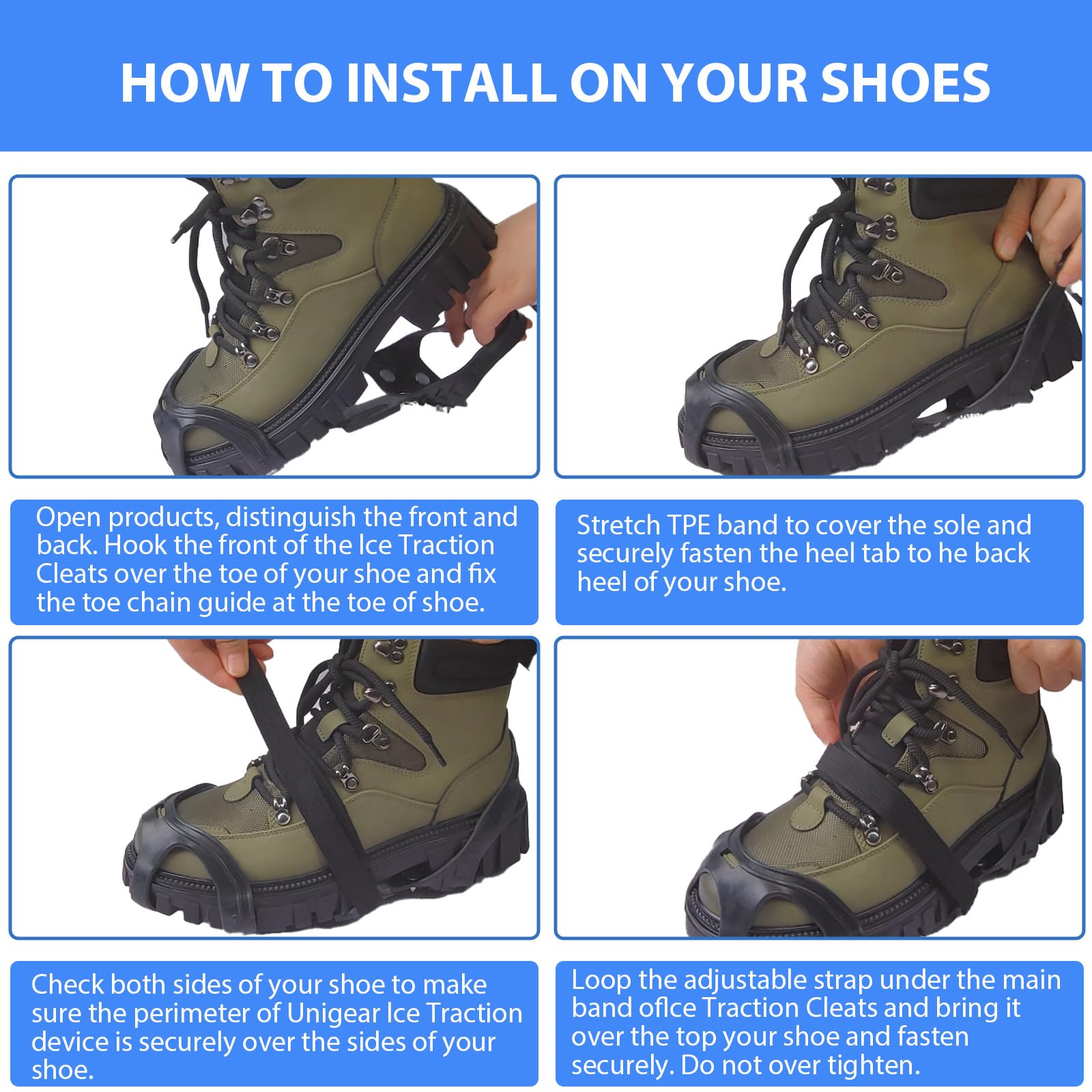 HOW TO INSTALL ON YOUR SHOES

Open products, distinguish the front and back. Hook the front of the Ice Traction Cleats over the toe of your shoe and fix the toe chain guide at the toe of shoe.

Stretch TPE band to cover the sole and securely fasten the heel tab to he back heel of your shoe.

Check both sides of your shoe to make sure the perimeter of Unigear Ice Traction device is securely over the sides of your shoe.

Loop the adjustable strap under the main band ofIce Traction Cleats and bring it over the top your shoe and fasten securely. Do not over tighten.