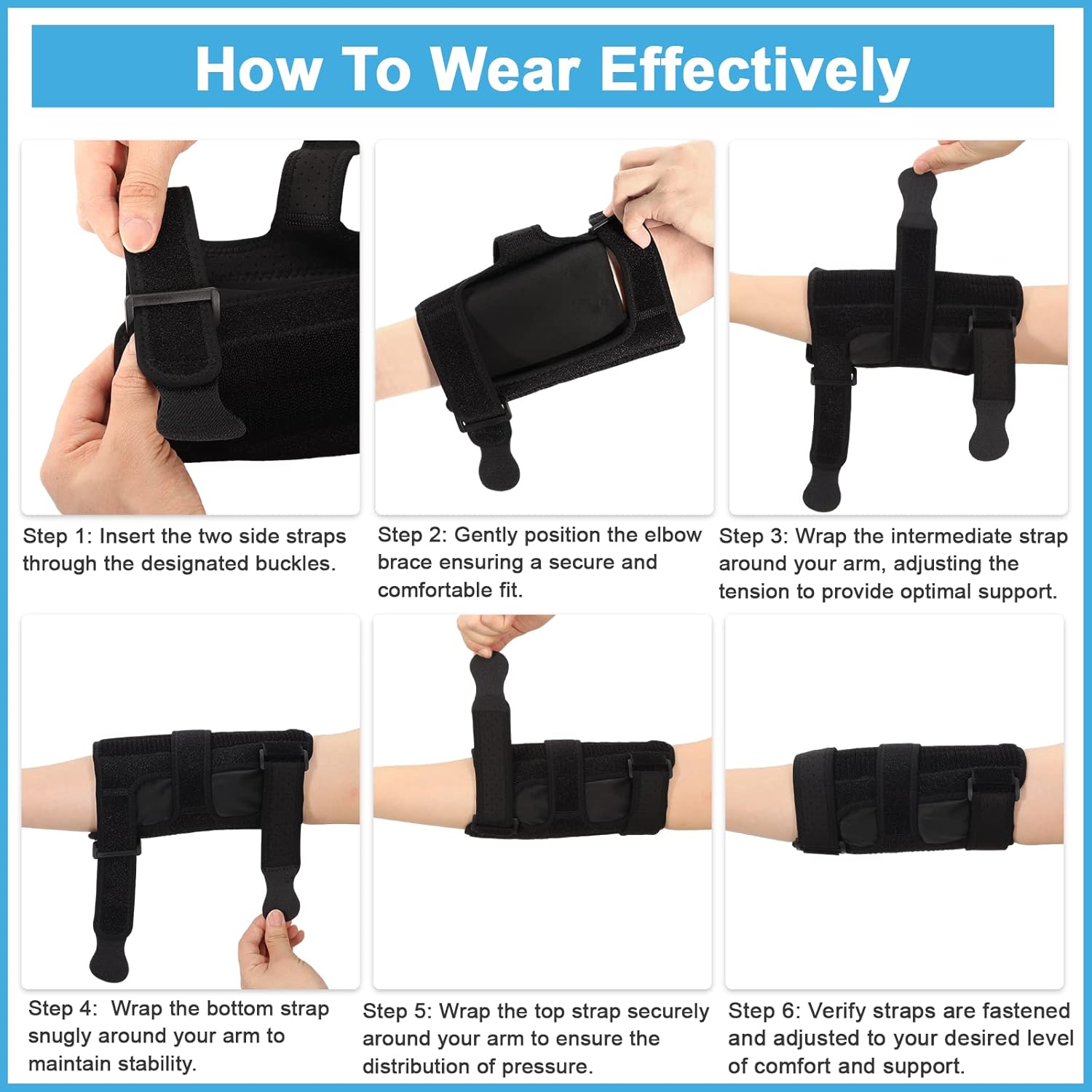 How To Wear Effectively

Step 1: Insert the two side straps through the designated buckles.

Step 2: Gently position the elbow brace ensuring a secure and comfortable fit.

Step 3: Wrap the intermediate strap around your arm, adjusting the tension to provide optimal support.

Step 4: Wrap the bottom strap snugly around your arm to maintain stability.

Step 5: Wrap the top strap securely around your arm to ensure the distribution of pressure.

Step 6: Verify straps are fastened and adjusted to your desired level of comfort and support.