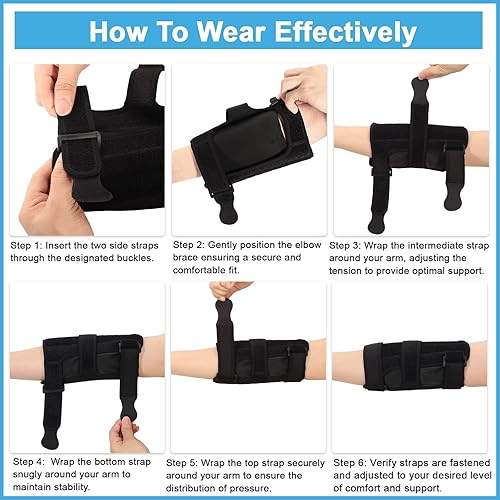 How To Wear Effectively

Step 1: Insert the two side straps through the designated buckles.

Step 2: Gently position the elbow brace ensuring a secure and comfortable fit.

Step 3: Wrap the intermediate strap around your arm, adjusting the tension to provide optimal support.

Step 4: Wrap the bottom strap snugly around your arm to maintain stability.

Step 5: Wrap the top strap securely around your arm to ensure the distribution of pressure.

Step 6: Verify straps are fastened and adjusted to your desired level of comfort and support.