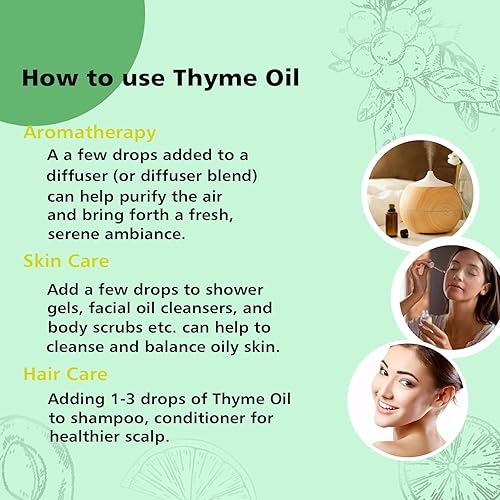 How to use Thyme Oil

Aromatherapy

A a few drops added to a diffuser (or diffuser blend) can help purify the air and bring forth a fresh, serene ambiance.

Skin Care

Add a few drops to shower gels, facial oil cleansers, and body scrubs etc. can help to cleanse and balance oily skin.

Hair Care

Adding 1-3 drops of Thyme Oil to shampoo, conditioner for healthier scalp.