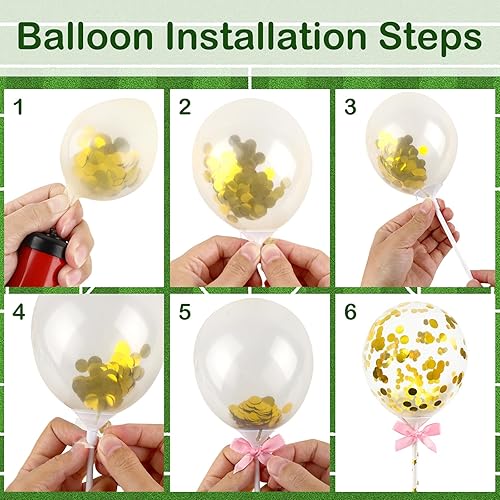 Balloon Installation Steps

1

2

3

4

5

6