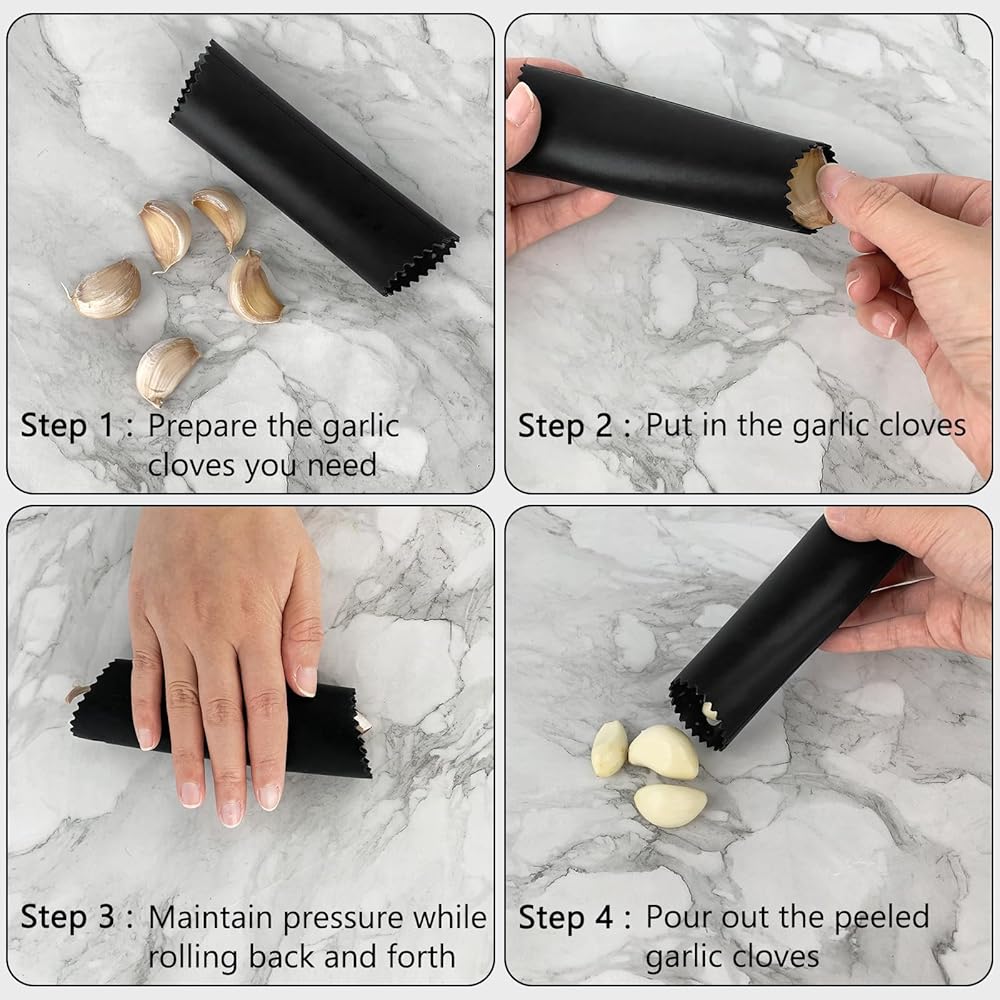 Step 1 : Prepare the garlic cloves you need

Step 2 : Put in the garlic cloves

Step 3 : Maintain pressure while rolling back and forth

Step 4 : Pour out the peeled garlic cloves