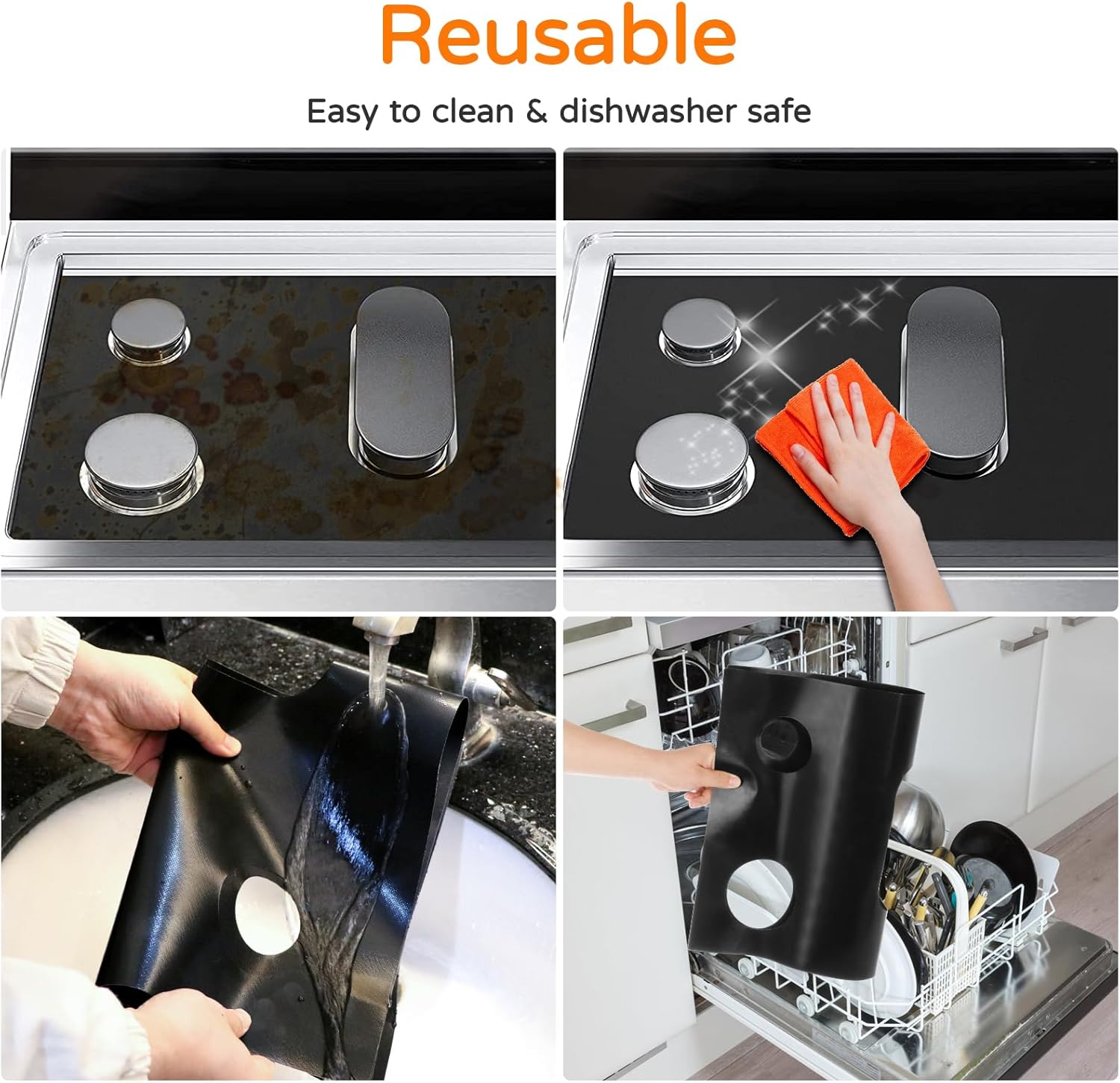 Reusable

Easy to clean & dishwasher safe