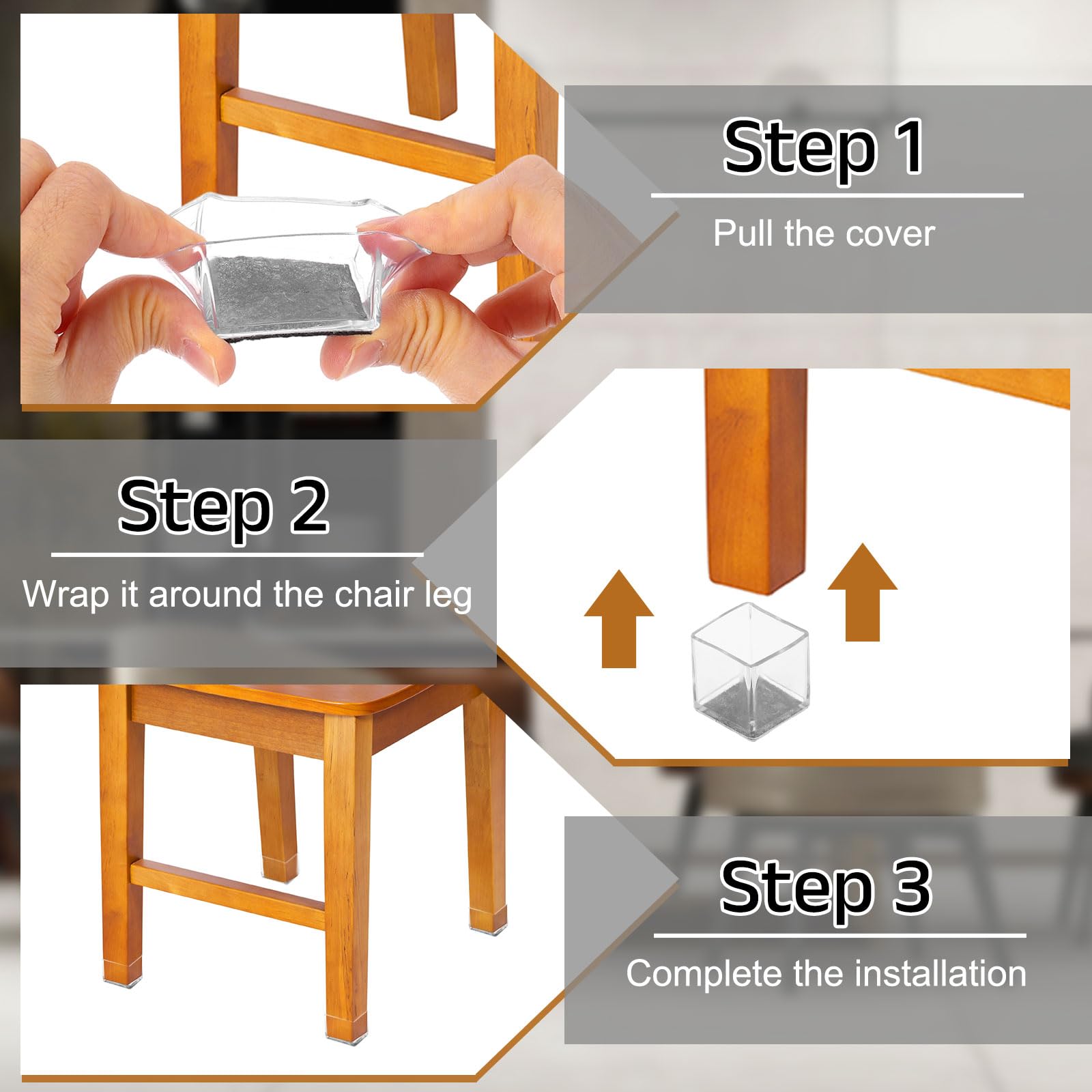 Step 1

Pull the cover

Step 2

Wrap it around the chair leg

Step 3

Complete the installation