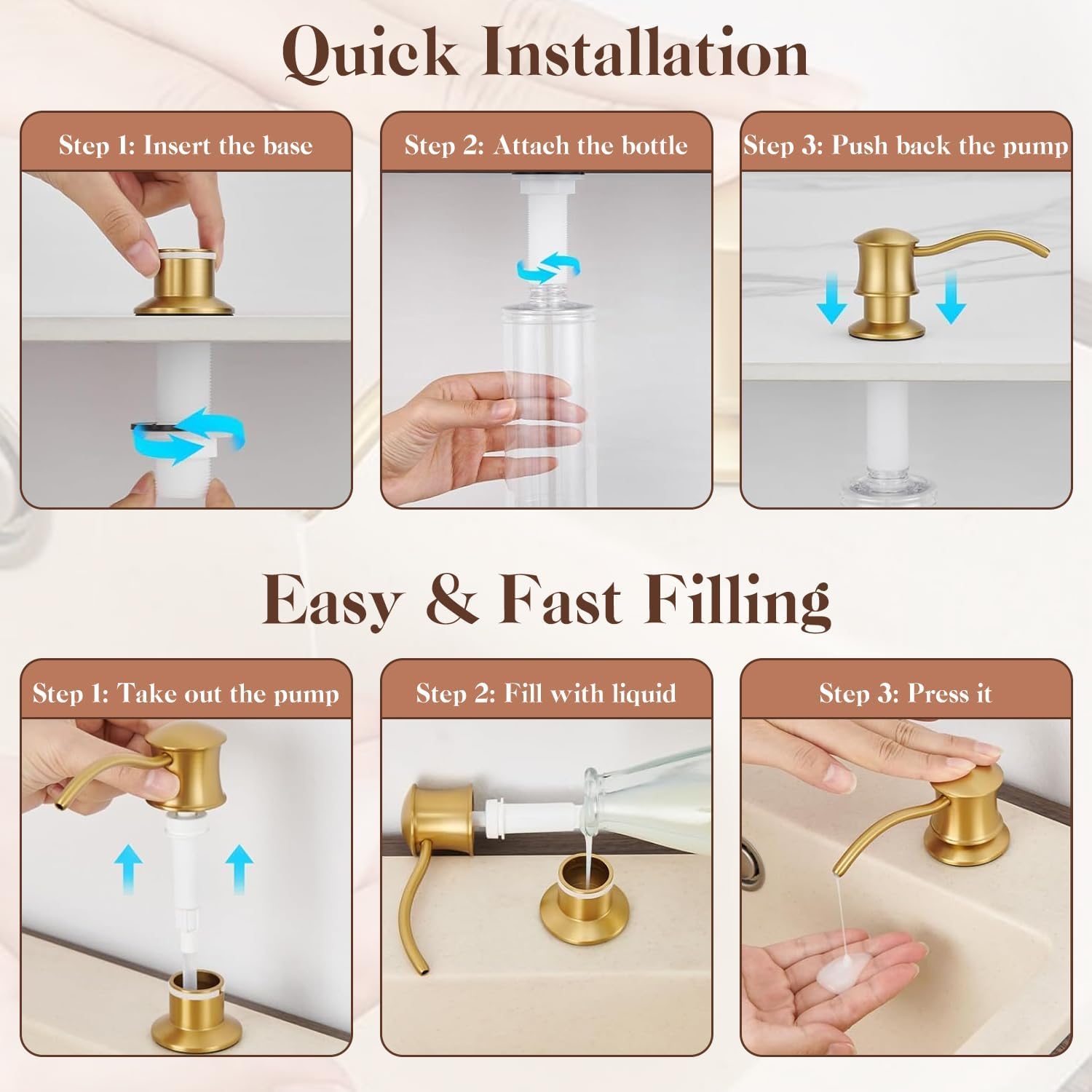 Quick Installation

Step 1: Insert the base

Step 2: Attach the bottle

Step 3: Push back the pump

Easy & Fast Filling

Step 1: Take out the pump

Step 2: Fill with liquid

Step 3: Press it