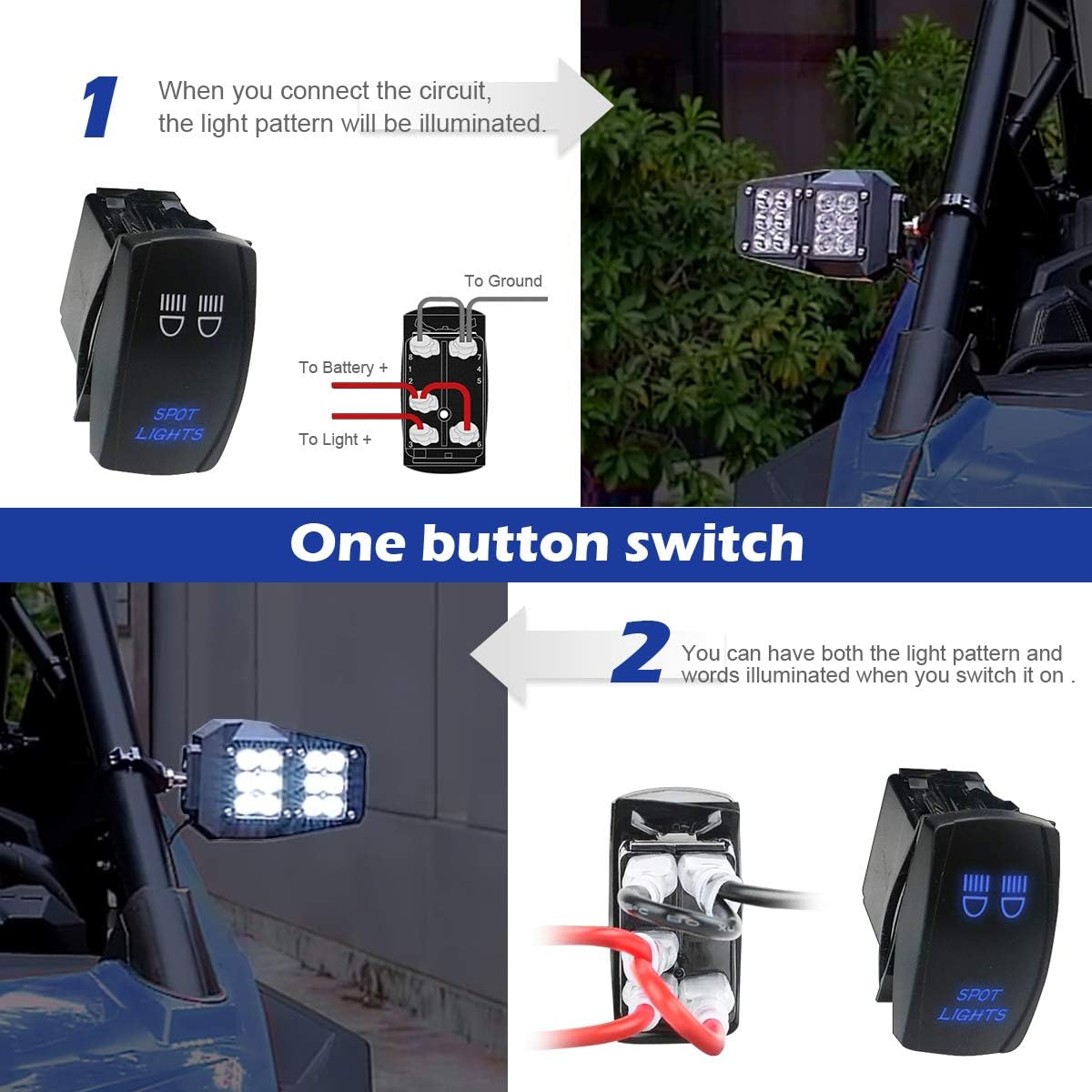 1 When you connect the circuit, the light pattern will be illuminated.

SPOT LIGHTS

To Ground

To Battery +

To Light +

8 7
1 4
2 5
3 6

One button switch

2 You can have both the light pattern and words illuminated when you switch it on .

SPOT LIGHTS