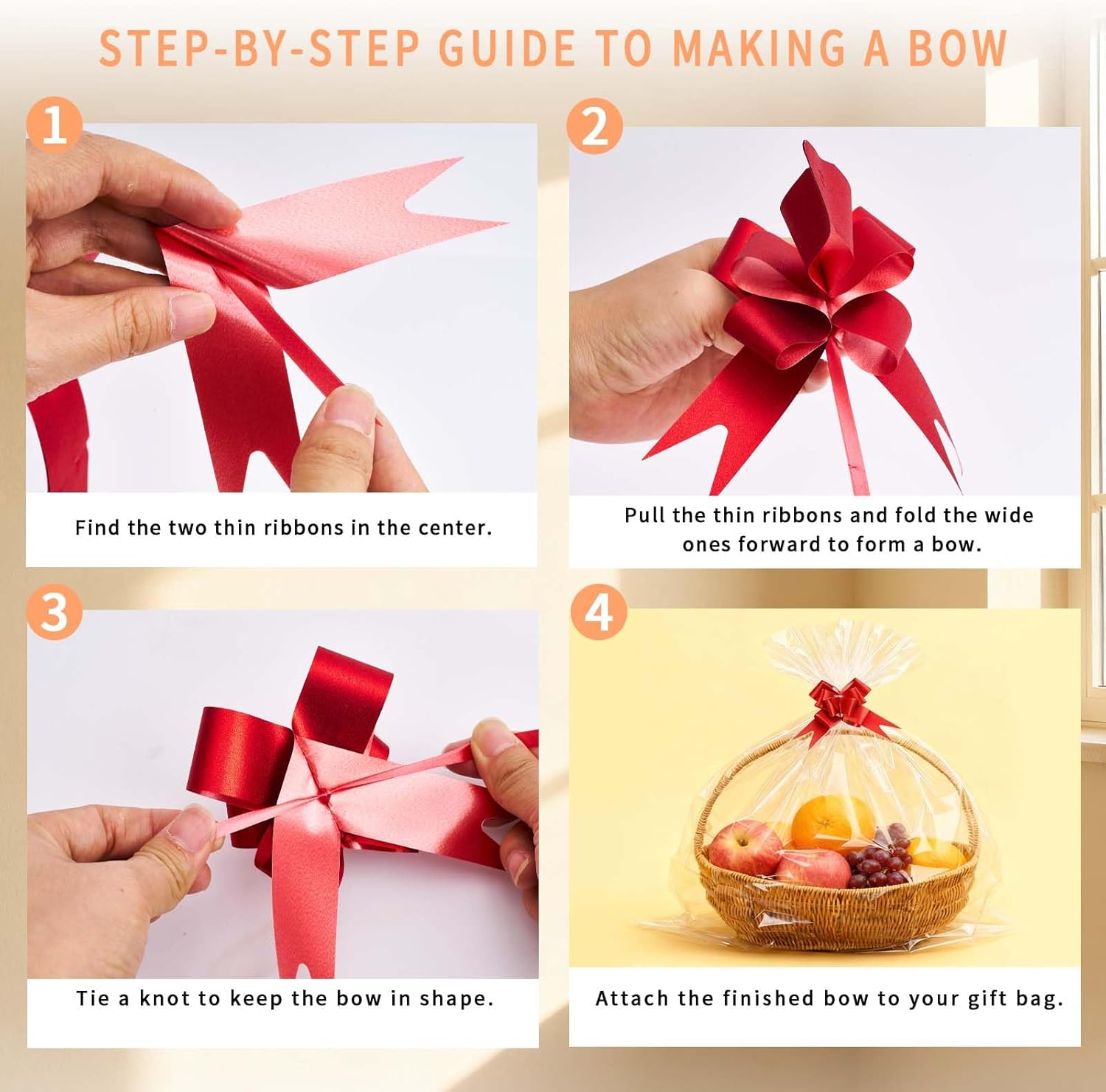 STEP-BY-STEP GUIDE TO MAKING A BOW

1

Find the two thin ribbons in the center.

2

Pull the thin ribbons and fold the wide ones forward to form a bow.

3

Tie a knot to keep the bow in shape.

4

Attach the finished bow to your gift bag.