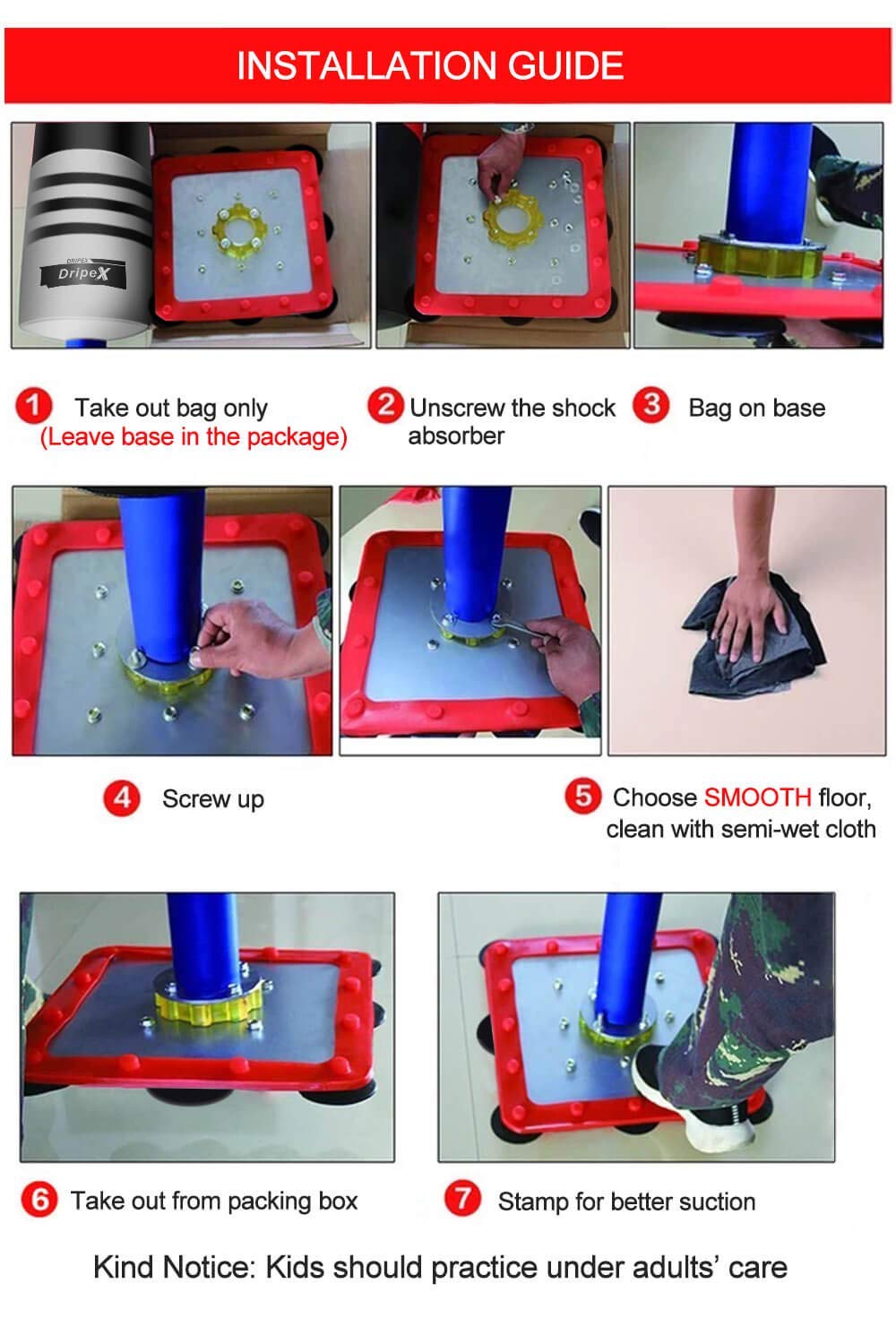 INSTALLATION GUIDE

DRIPEX
DripeX

1 Take out bag only
(Leave base in the package)

2 Unscrew the shock absorber

3 Bag on base

4 Screw up

5 Choose SMOOTH floor, clean with semi-wet cloth

6 Take out from packing box

7 Stamp for better suction

Kind Notice: Kids should practice under adults' care