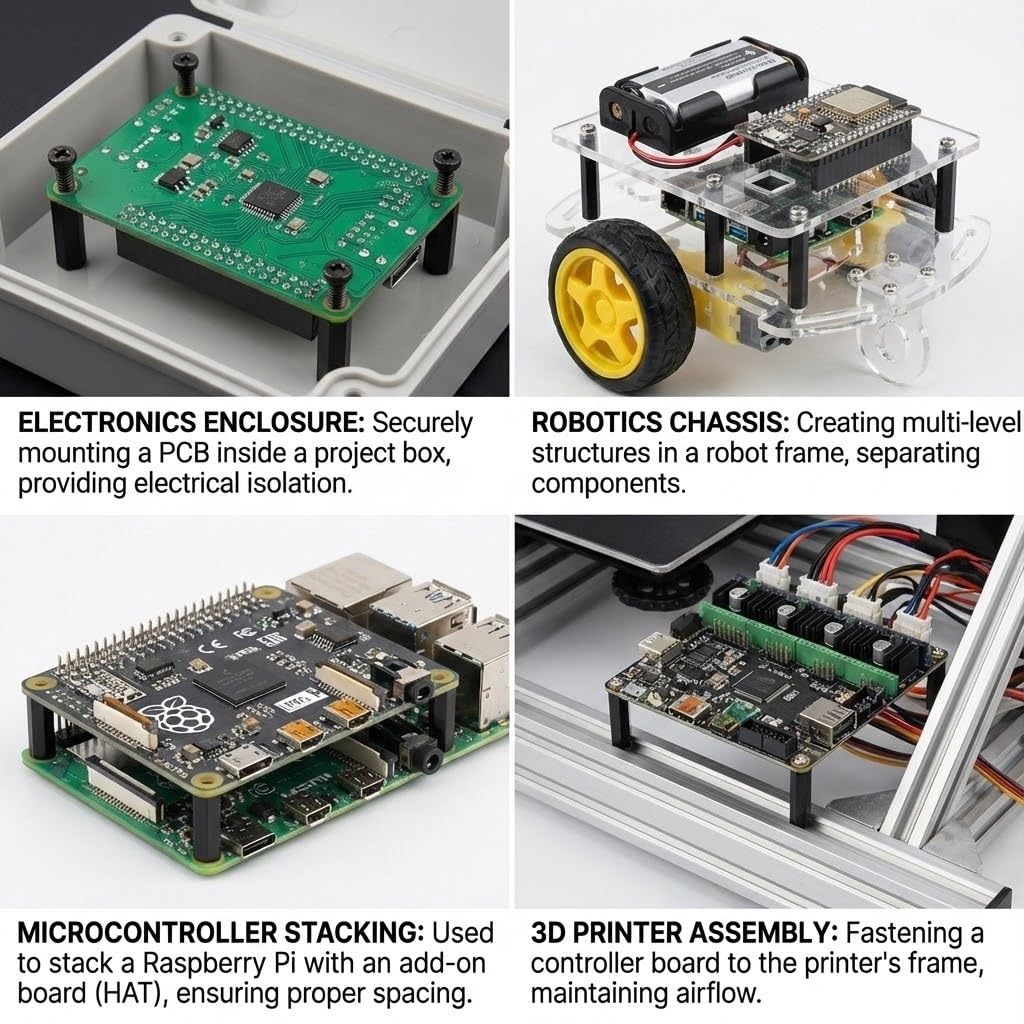 ELECTRONICS ENCLOSURE: Securely mounting a PCB inside a project box, providing electrical isolation.

ROBOTICS CHASSIS: Creating multi-level structures in a robot frame, separating components.

MICROCONTROLLER STACKING: Used to stack a Raspberry Pi with an add-on board (HAT), ensuring proper spacing.

3D PRINTER ASSEMBLY: Fastening a controller board to the printer's frame, maintaining airflow.