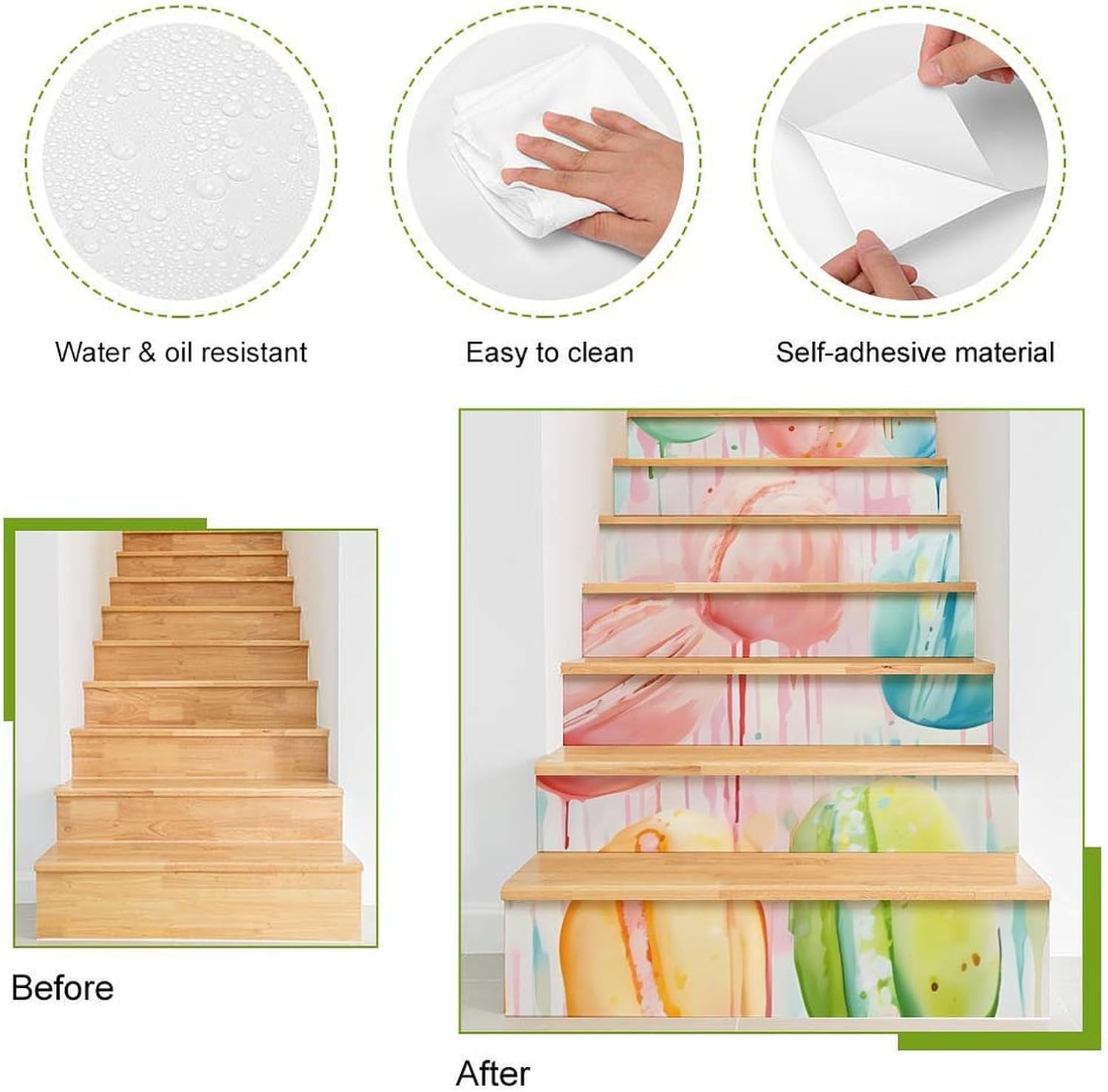 Water & oil resistant

Easy to clean

Self-adhesive material

Before

After