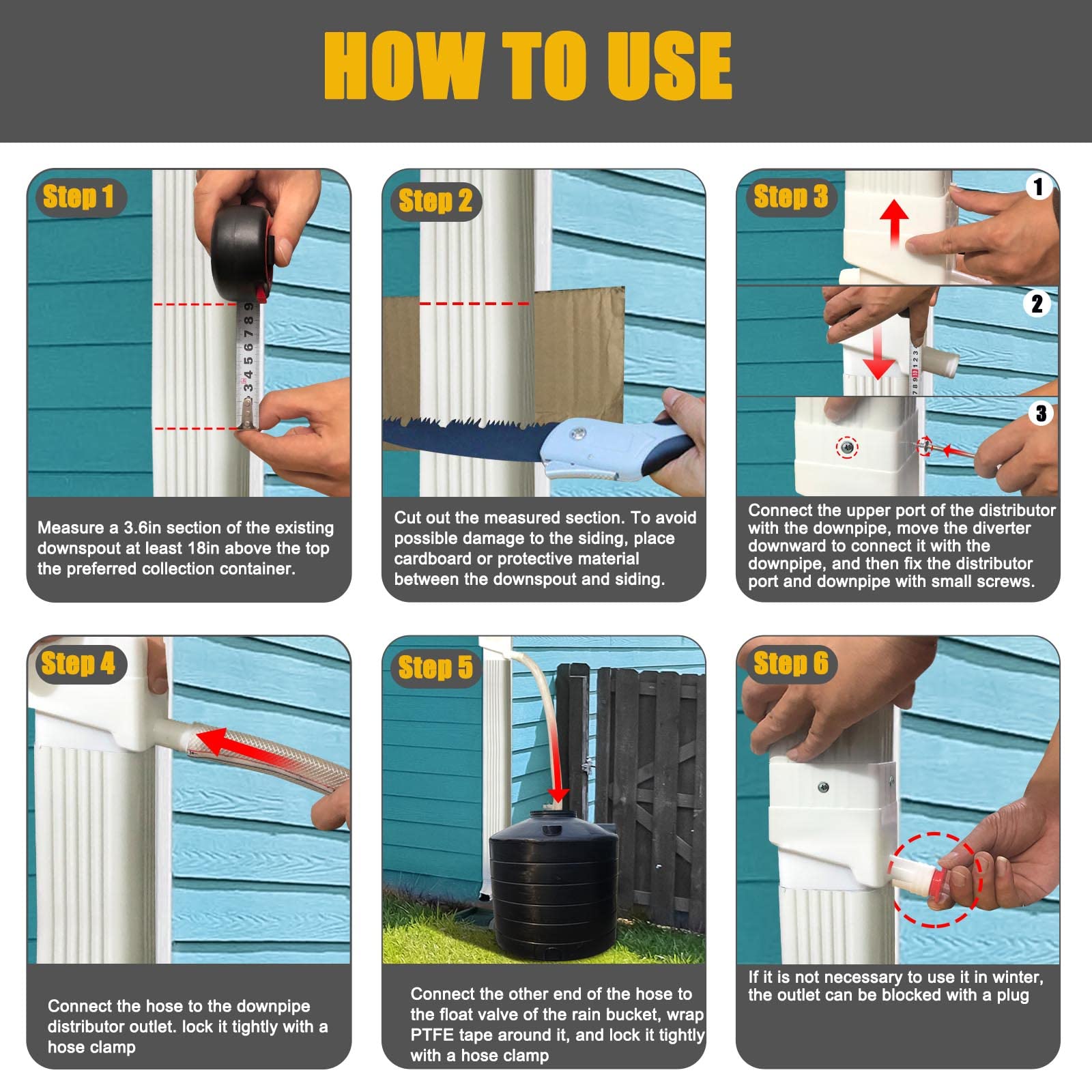 HOW TO USE

Step 1

Measure a 3.6in section of the existing downspout at least 18in above the top the preferred collection container.

Step 2

Cut out the measured section. To avoid possible damage to the siding, place cardboard or protective material between the downspout and siding.

Step 3

1

2

3

Connect the upper port of the distributor with the downpipe, move the diverter downward to connect it with the downpipe, and then fix the distributor port and downpipe with small screws.

Step 4

Connect the hose to the downpipe distributor outlet. lock it tightly with a hose clamp

Step 5

Connect the other end of the hose to the float valve of the rain bucket, wrap PTFE tape around it, and lock it tightly with a hose clamp

Step 6

If it is not necessary to use it in winter, the outlet can be blocked with a plug