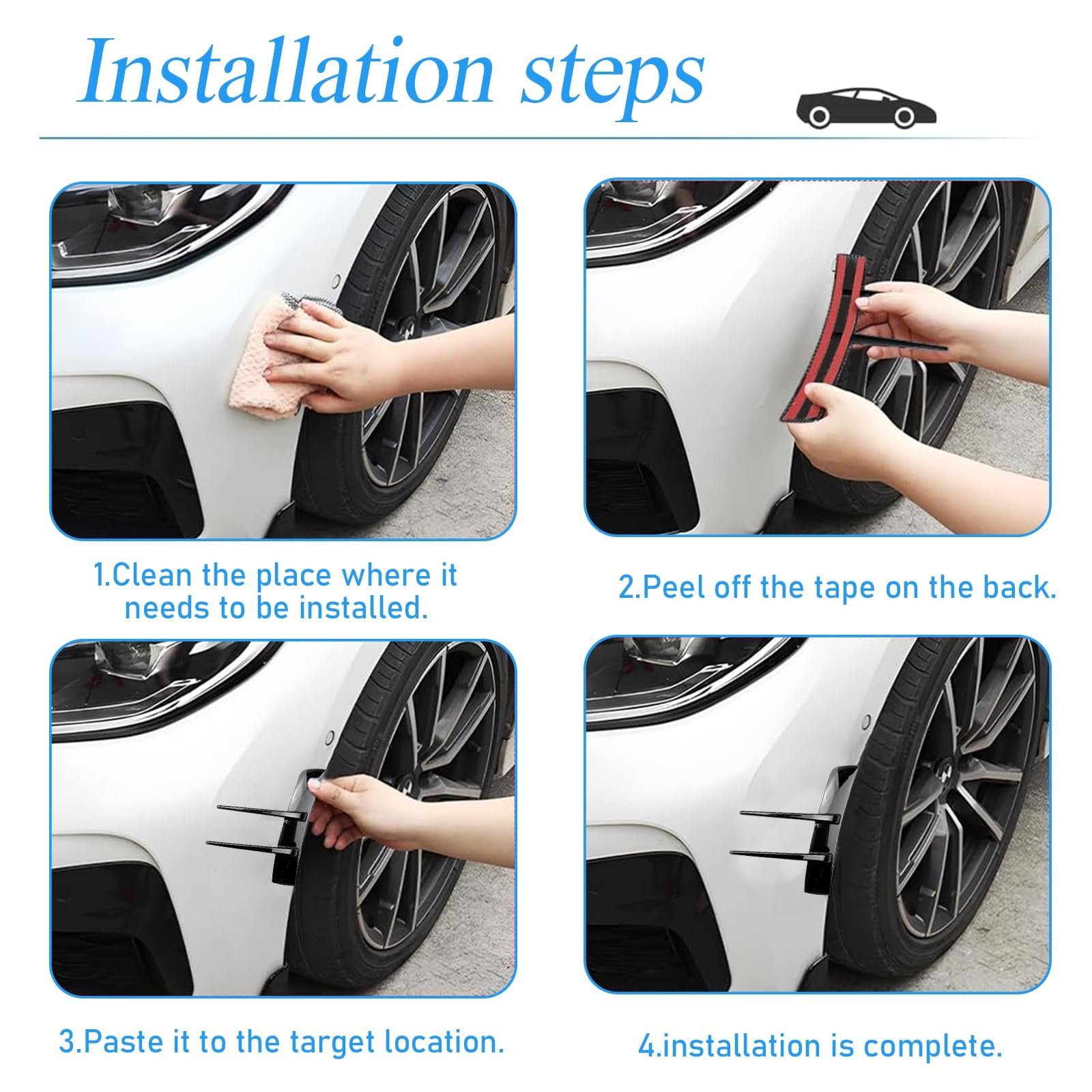 Installation steps

1.Clean the place where it needs to be installed.

2.Peel off the tape on the back.

3.Paste it to the target location.

4.installation is complete.