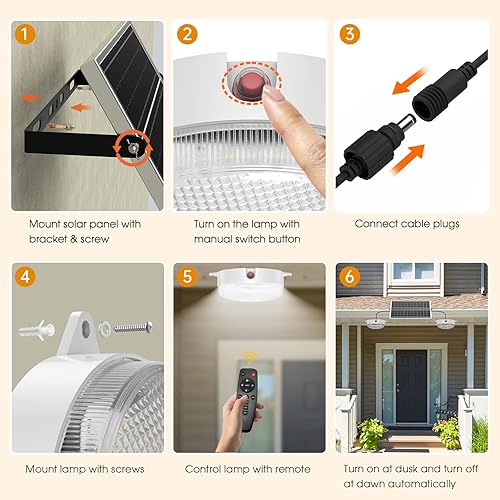 1

Mount solar panel with bracket & screw

2

Turn on the lamp with manual switch button

3

Connect cable plugs

4

Mount lamp with screws

5

Control lamp with remote

6

Turn on at dusk and turn off at dawn automatically