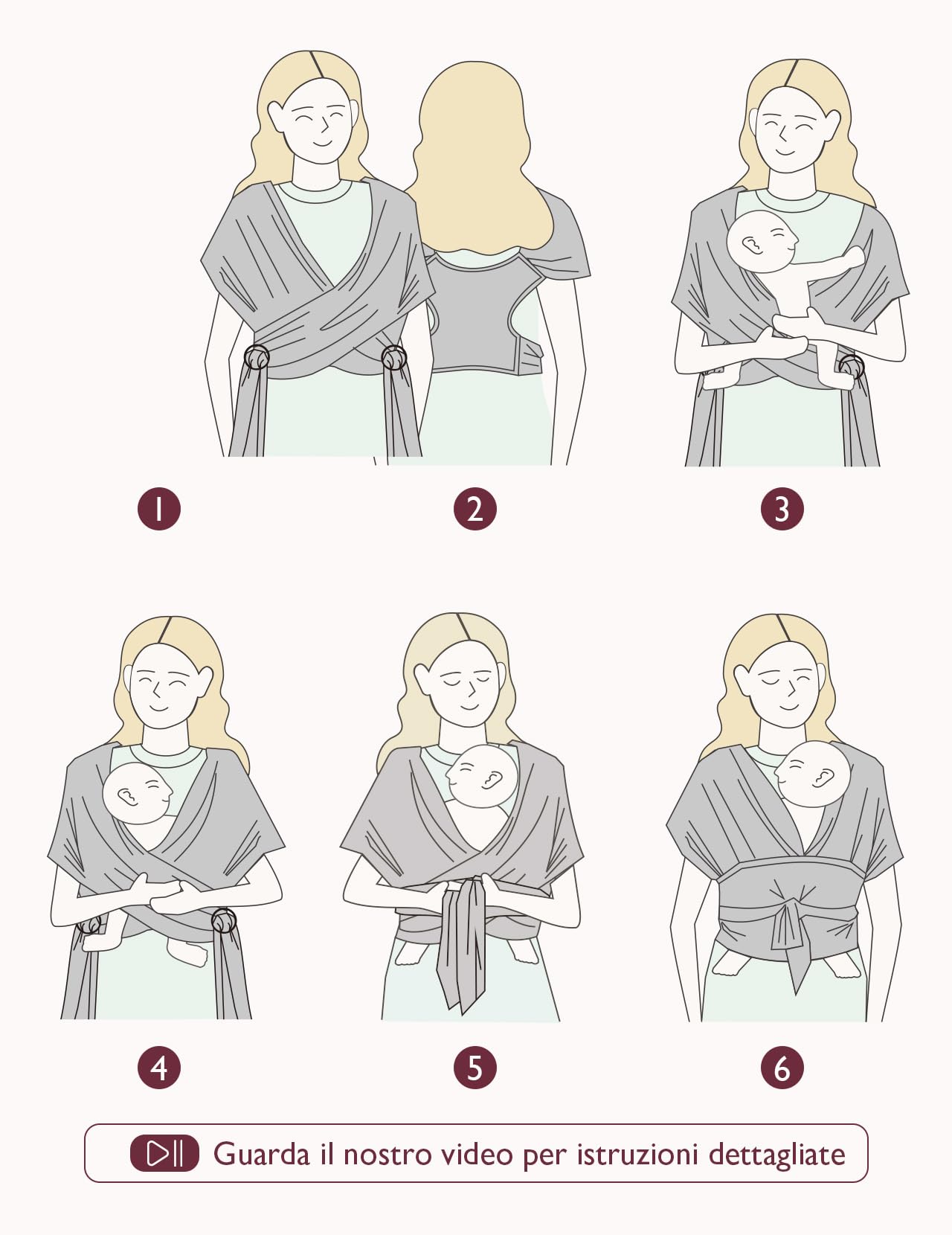 1

2

3

4

5

6

Guarda il nostro video per istruzioni dettagliate