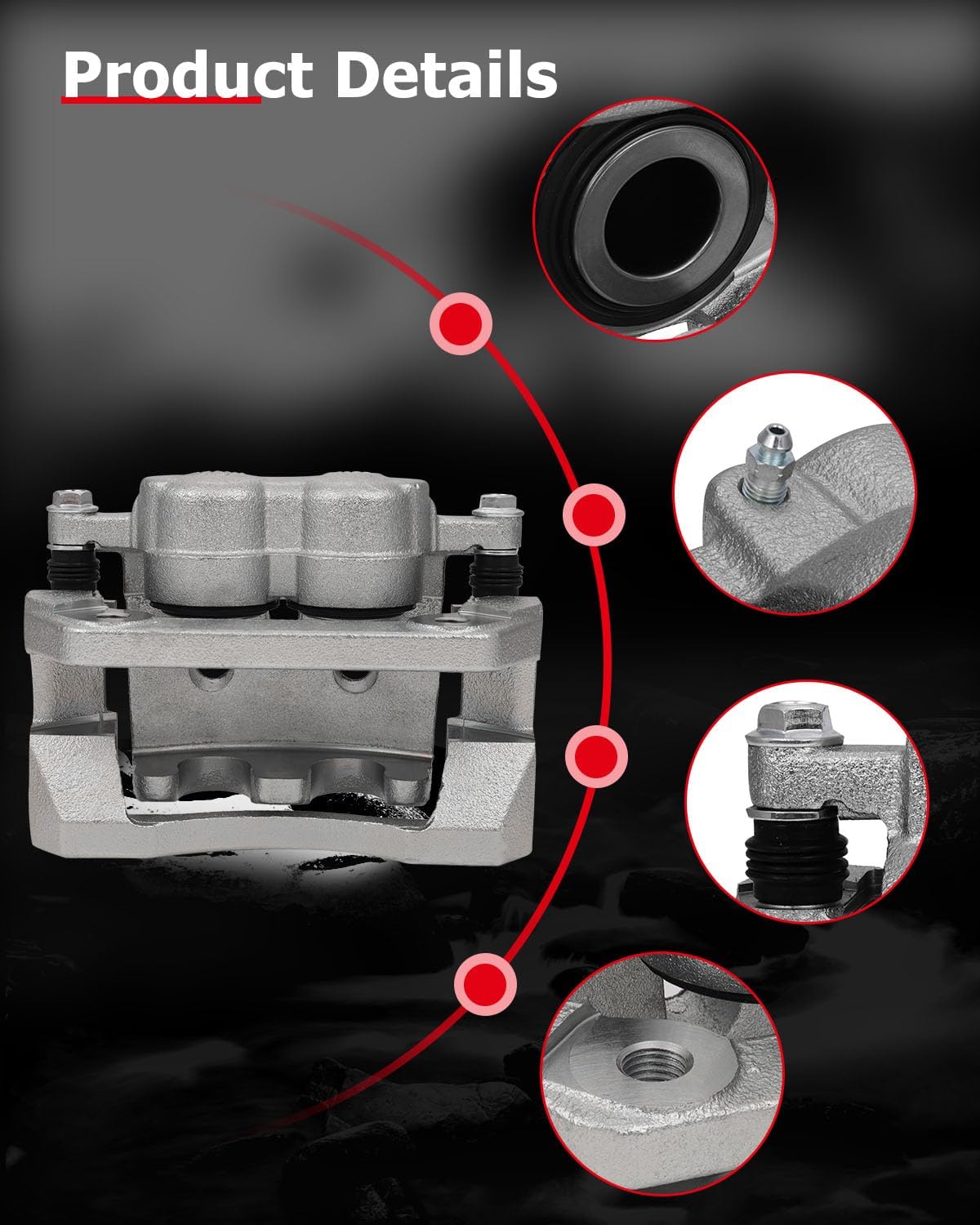 Product Details