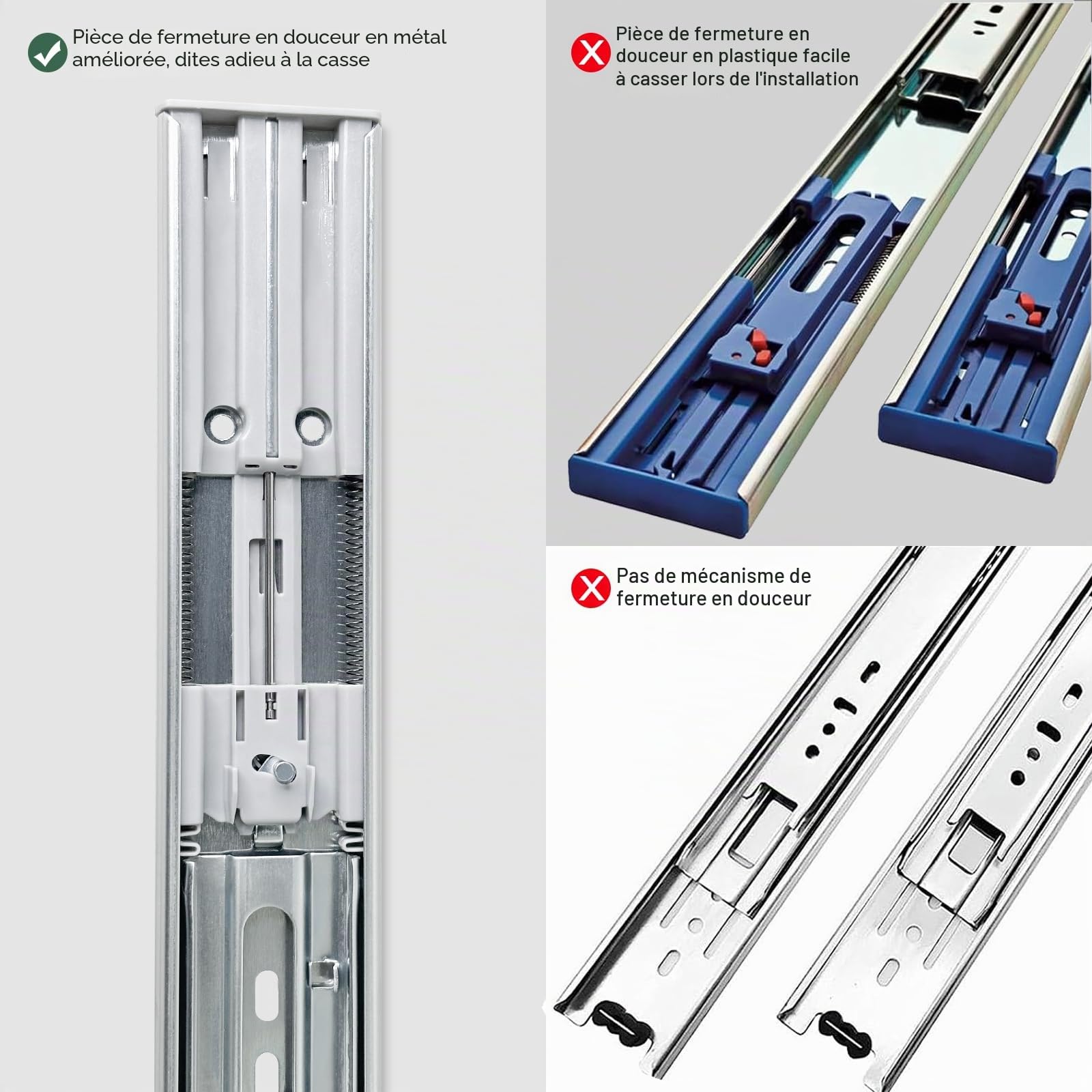 Pièce de fermeture en douceur en métal améliorée, dites adieu à la casse

Pièce de fermeture en douceur en plastique facile à casser lors de l'installation

Pas de mécanisme de fermeture en douceur