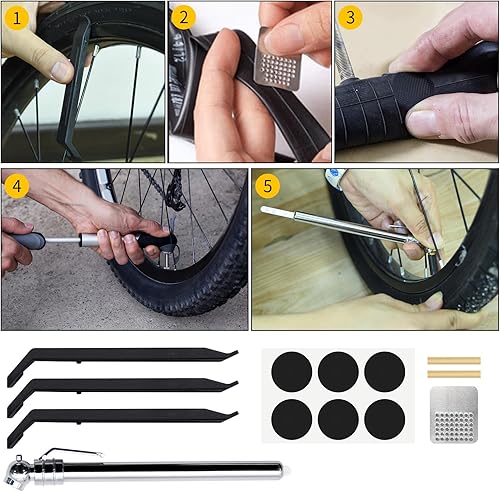 1
2
3
4
5