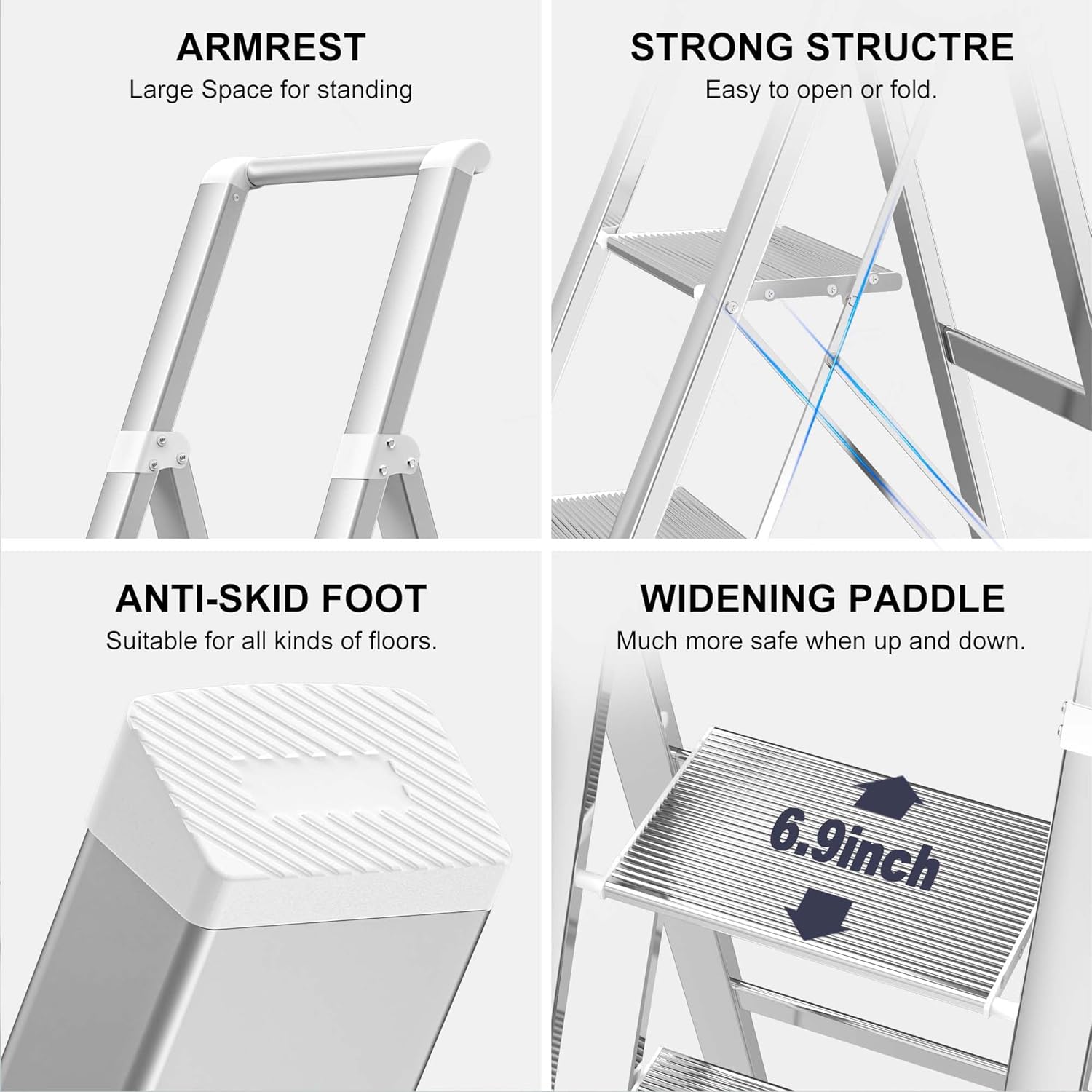 ARMREST
Large Space for standing

STRONG STRUCTRE
Easy to open or fold.

ANTI-SKID FOOT
Suitable for all kinds of floors.

WIDENING PADDLE
Much more safe when up and down.

6.9inch