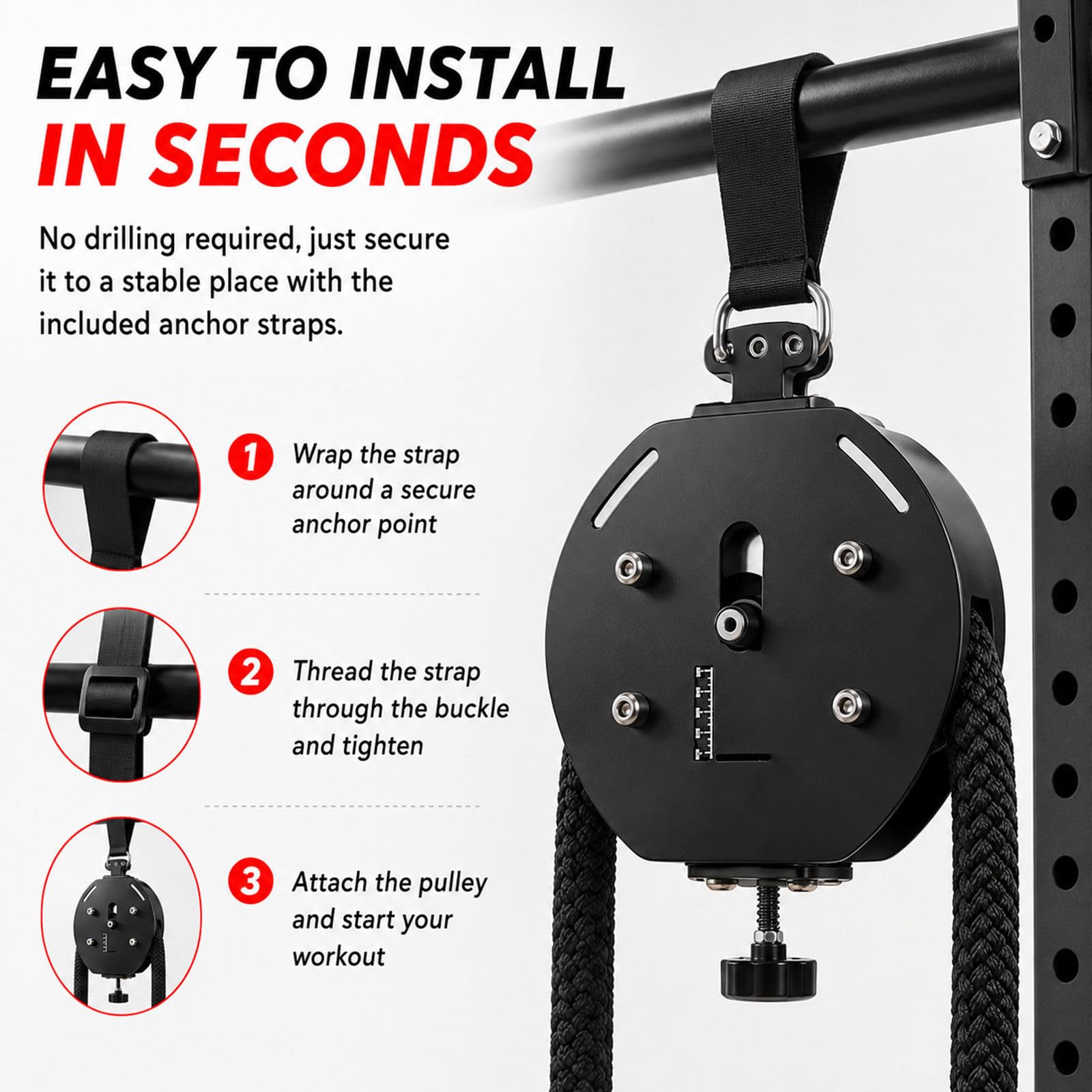 EASY TO INSTALL
IN SECONDS

No drilling required, just secure it to a stable place with the included anchor straps.

1 Wrap the strap around a secure anchor point

2 Thread the strap through the buckle and tighten

3 Attach the pulley and start your workout