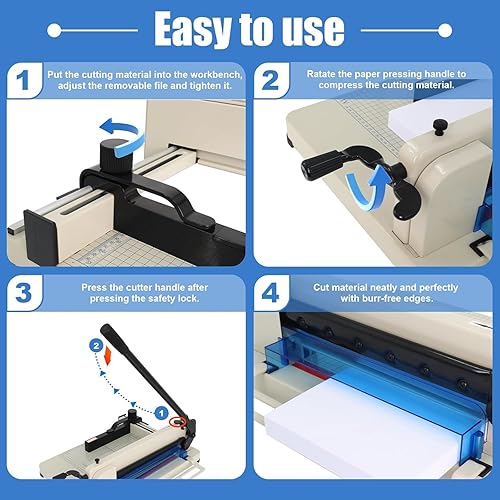 Easy to use

1
Put the cutting material into the workbench, adjust the removable file and tighten it.

2
Ratate the paper pressing handle to compress the cutting material.

3
Press the cutter handle after pressing the safety lock.

2

1

4
Cut material neatly and perfectly with burr-free edges.