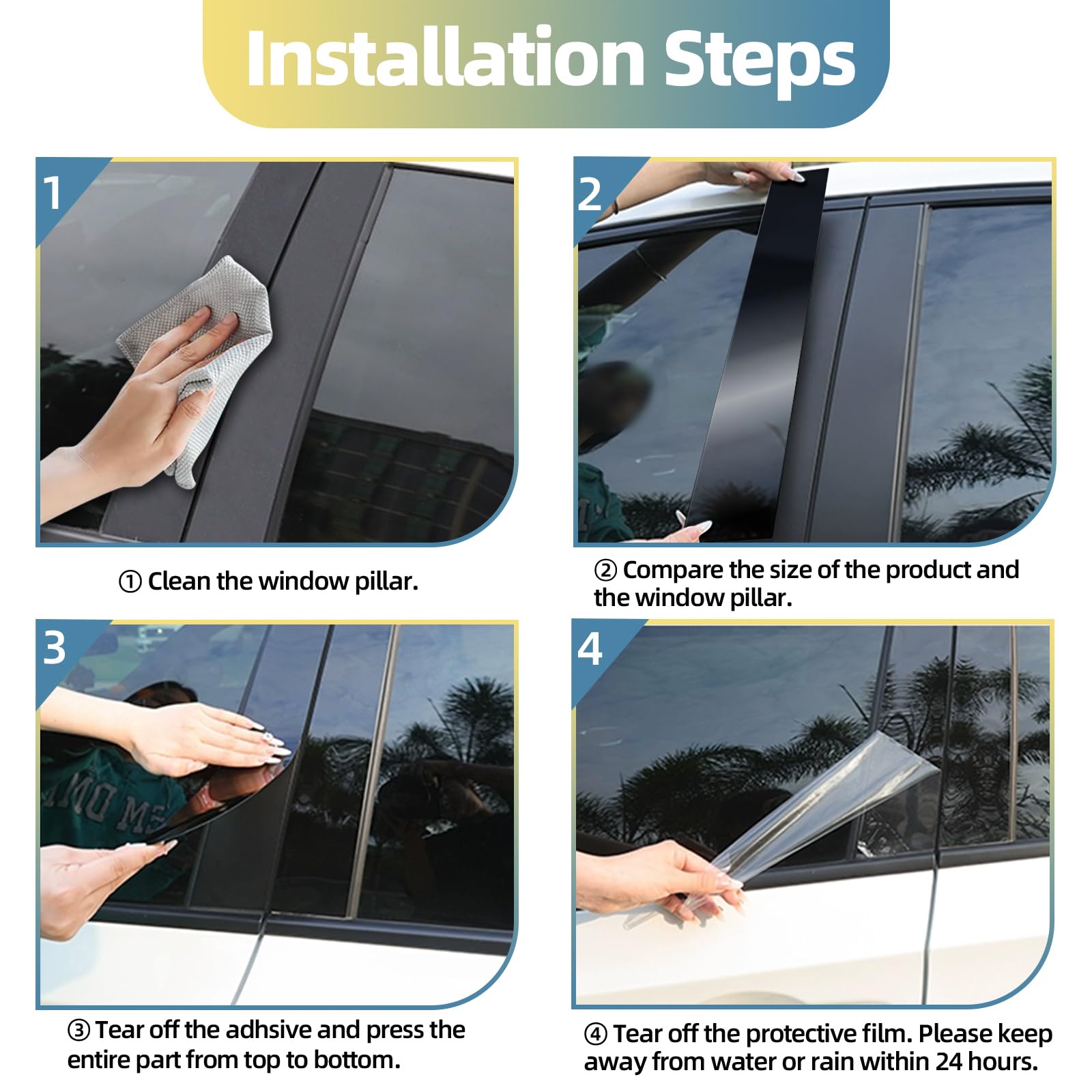 Installation Steps

1

① Clean the window pillar.

2

② Compare the size of the product and the window pillar.

3

③ Tear off the adhsive and press the entire part from top to bottom.

4

④ Tear off the protective film. Please keep away from water or rain within 24 hours.