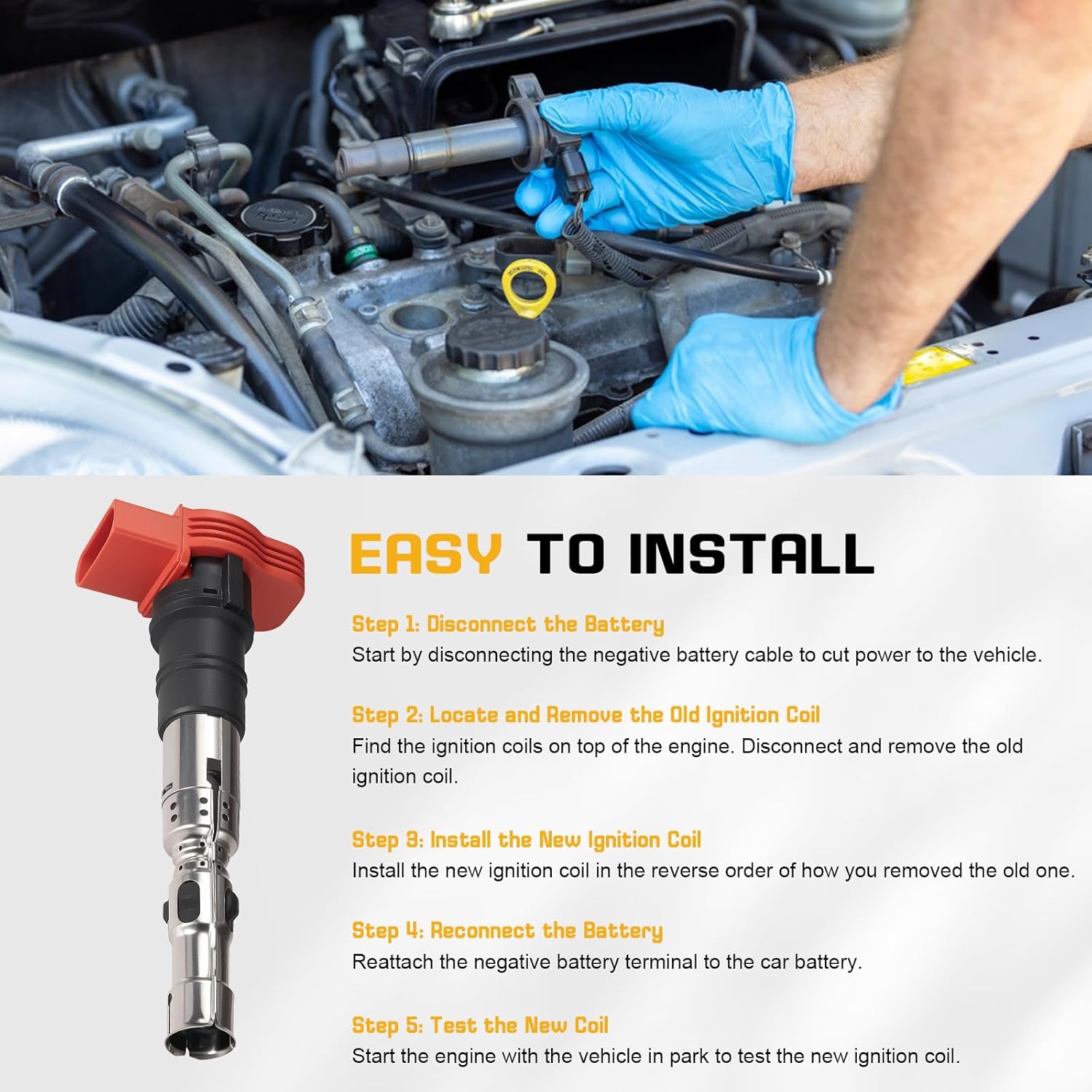 EASY TO INSTALL

Step 1: Disconnect the Battery
Start by disconnecting the negative battery cable to cut power to the vehicle.

Step 2: Locate and Remove the Old Ignition Coil
Find the ignition coils on top of the engine. Disconnect and remove the old ignition coil.

Step 3: Install the New Ignition Coil
Install the new ignition coil in the reverse order of how you removed the old one.

Step 4: Reconnect the Battery
Reattach the negative battery terminal to the car battery.

Step 5: Test the New Coil
Start the engine with the vehicle in park to test the new ignition coil.