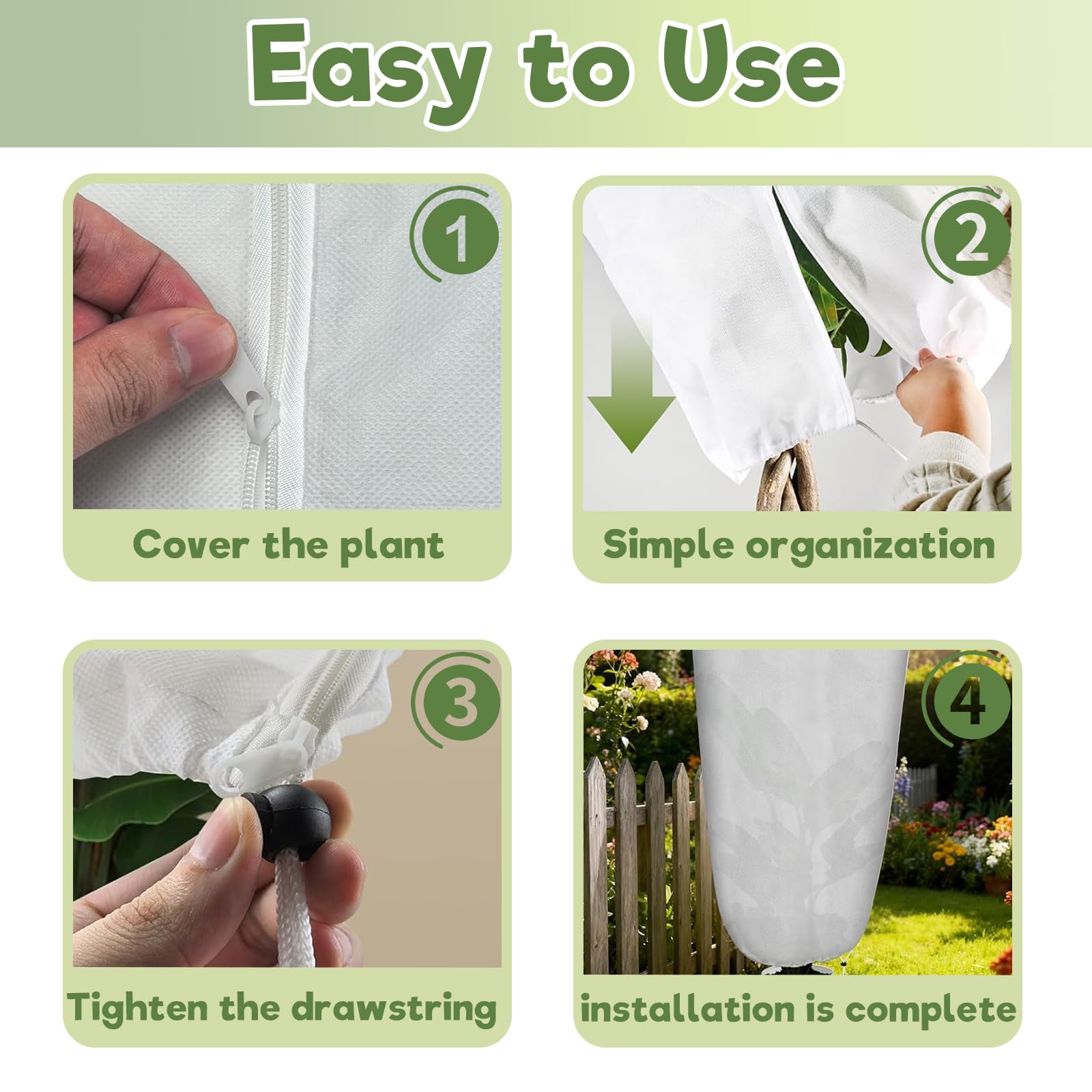 Easy to Use

1

Cover the plant

2

Simple organization

3

Tighten the drawstring

4

installation is complete