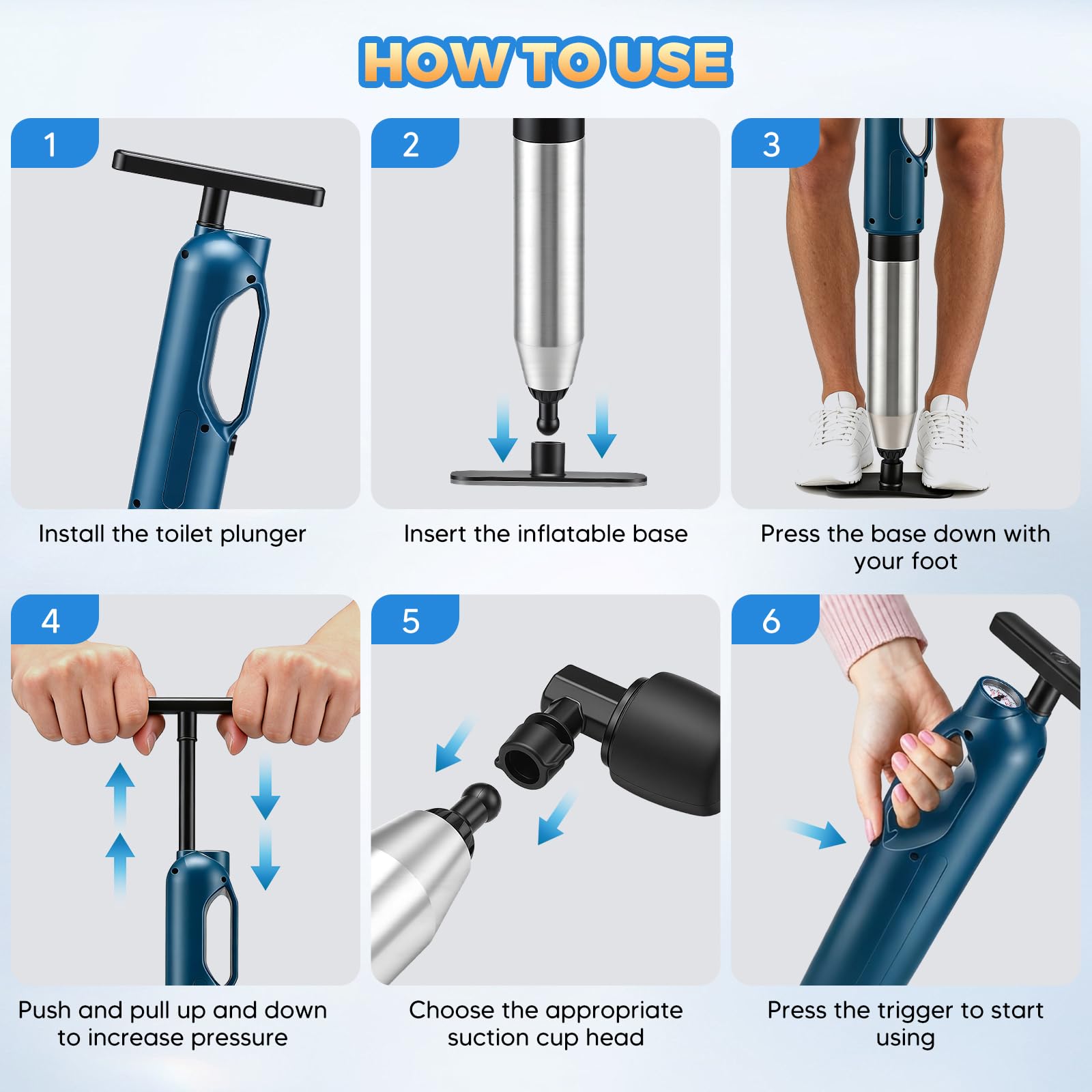 HOW TO USE

1

Install the toilet plunger

2

Insert the inflatable base

3

Press the base down with your foot

4

Push and pull up and down to increase pressure

5

Choose the appropriate suction cup head

6

Press the trigger to start using