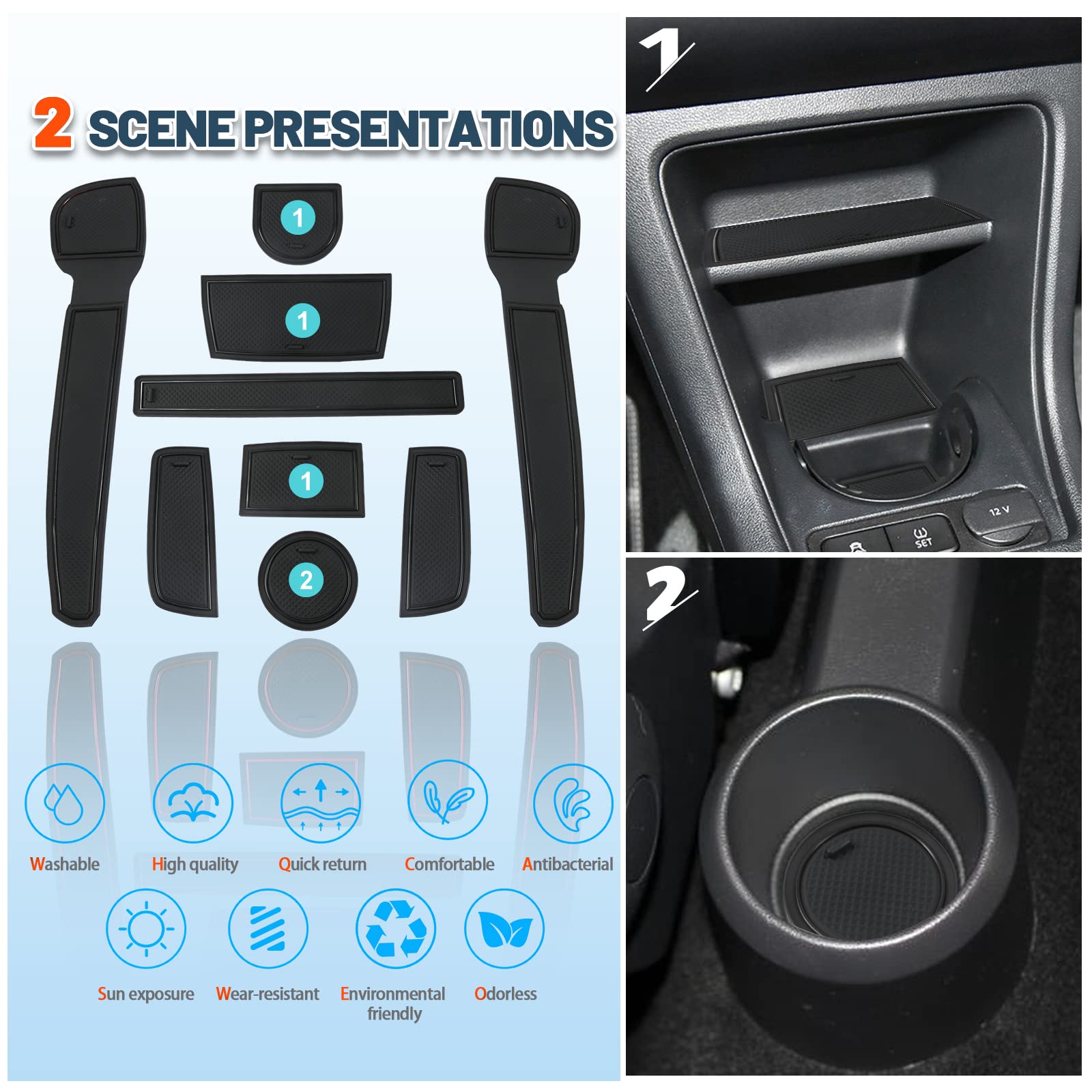 2 SCENE PRESENTATIONS

1

1

1

2

Washable High quality Quick return Comfortable Antibacterial

Sun exposure Wear-resistant Environmental friendly Odorless

1

12 V

SET

2