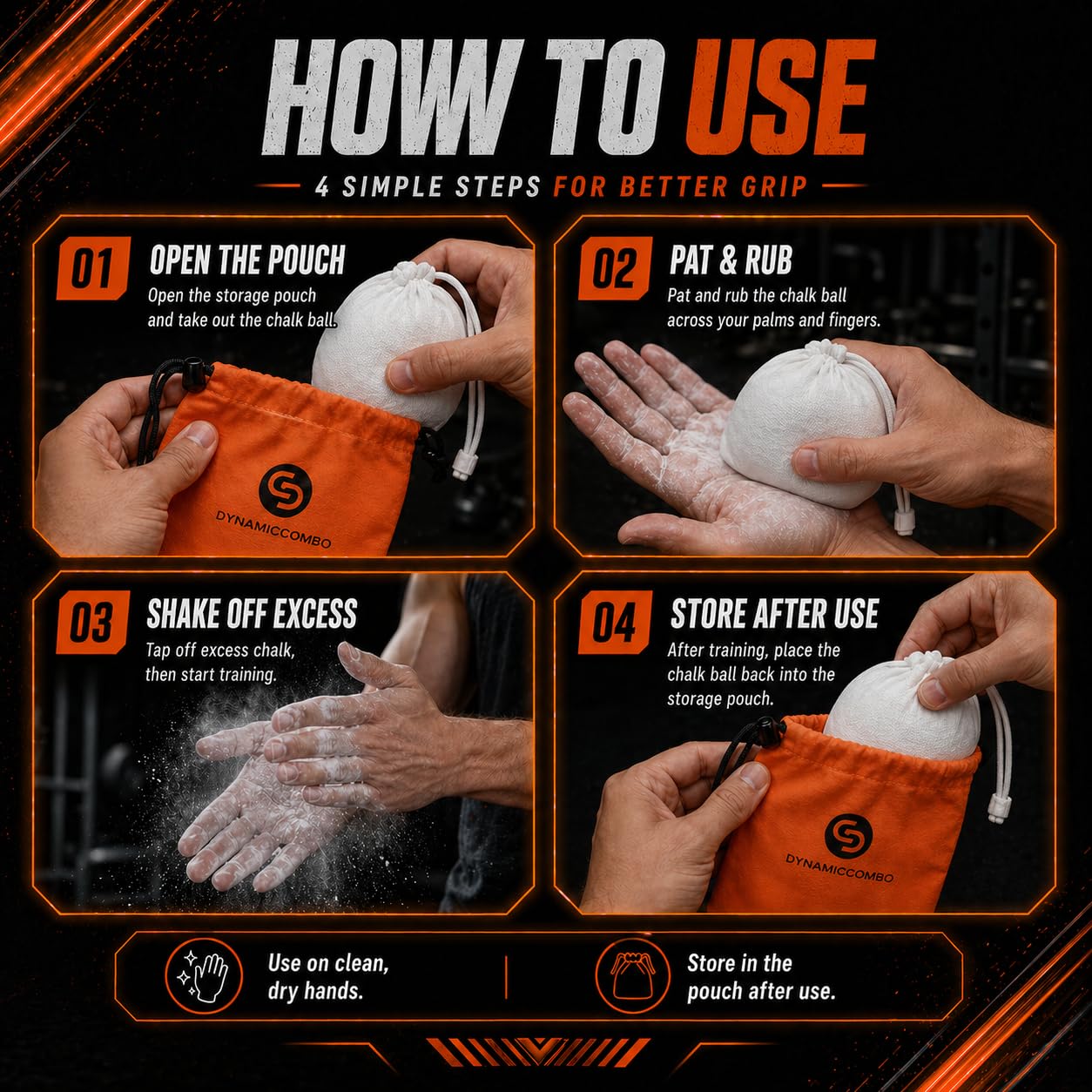 HOW TO USE

4 SIMPLE STEPS FOR BETTER GRIP

01 OPEN THE POUCH
Open the storage pouch and take out the chalk ball.

DYNAMICCOMBO

02 PAT & RUB
Pat and rub the chalk ball across your palms and fingers.

03 SHAKE OFF EXCESS
Tap off excess chalk, then start training.

04 STORE AFTER USE
After training, place the chalk ball back into the storage pouch.

DYNAMICCOMBO

Use on clean, dry hands.

Store in the pouch after use.