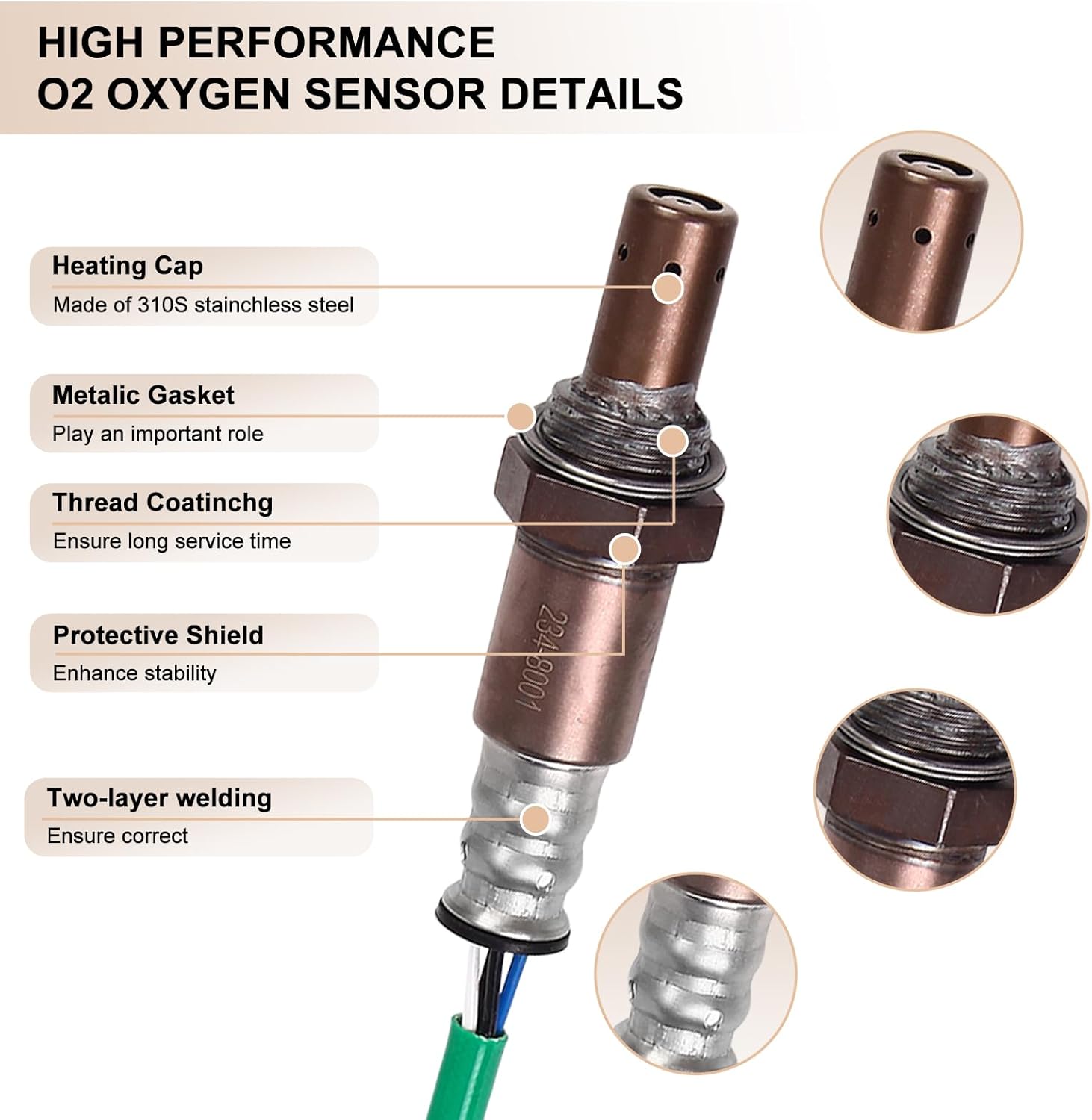 HIGH PERFORMANCE
O2 OXYGEN SENSOR DETAILS

Heating Cap
Made of 310S stainchless steel

Metalic Gasket
Play an important role

Thread Coatinchg
Ensure long service time

Protective Shield
Enhance stability

Two-layer welding
Ensure correct

234-8001