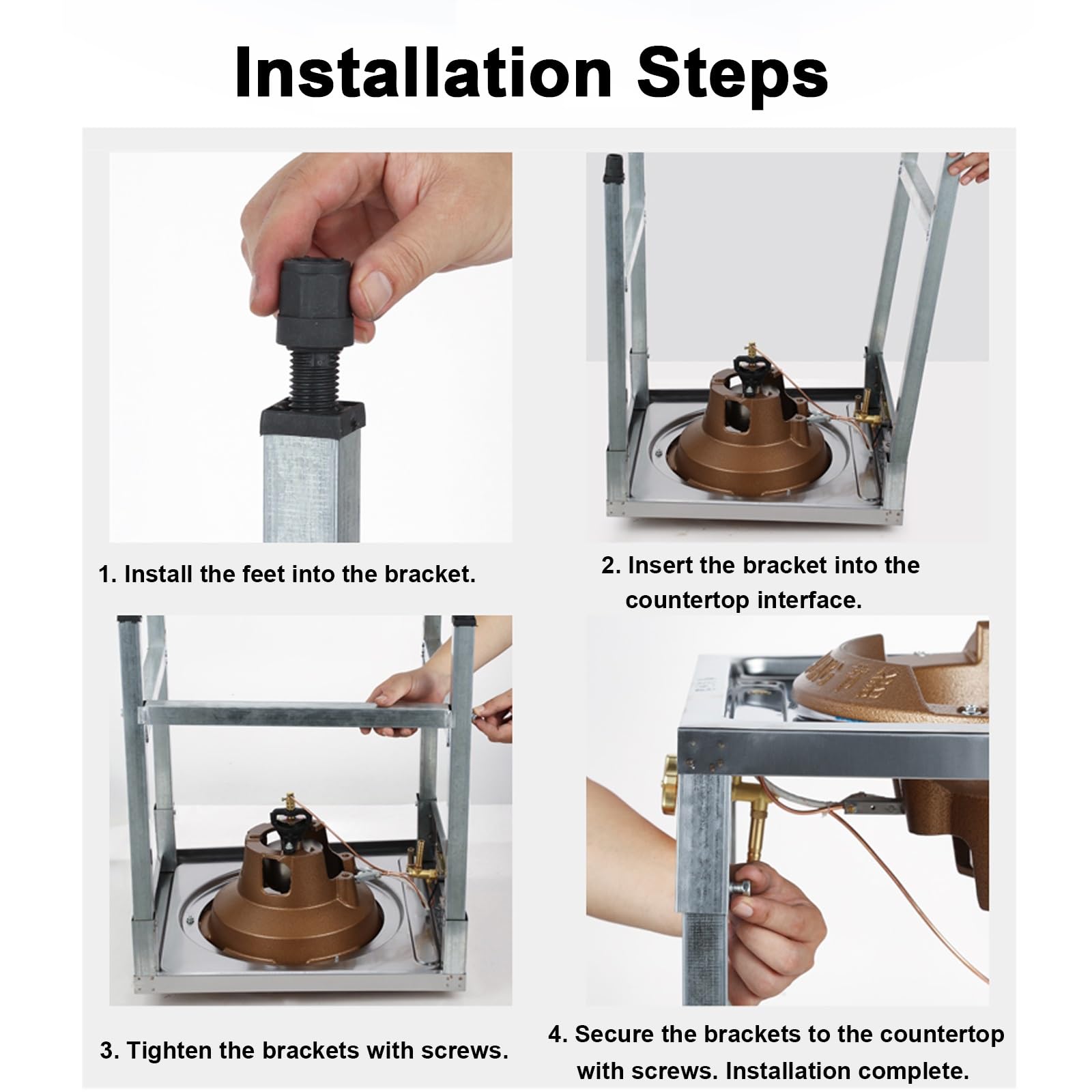 Installation Steps

1. Install the feet into the bracket.

2. Insert the bracket into the countertop interface.

3. Tighten the brackets with screws.

4. Secure the brackets to the countertop with screws. Installation complete.