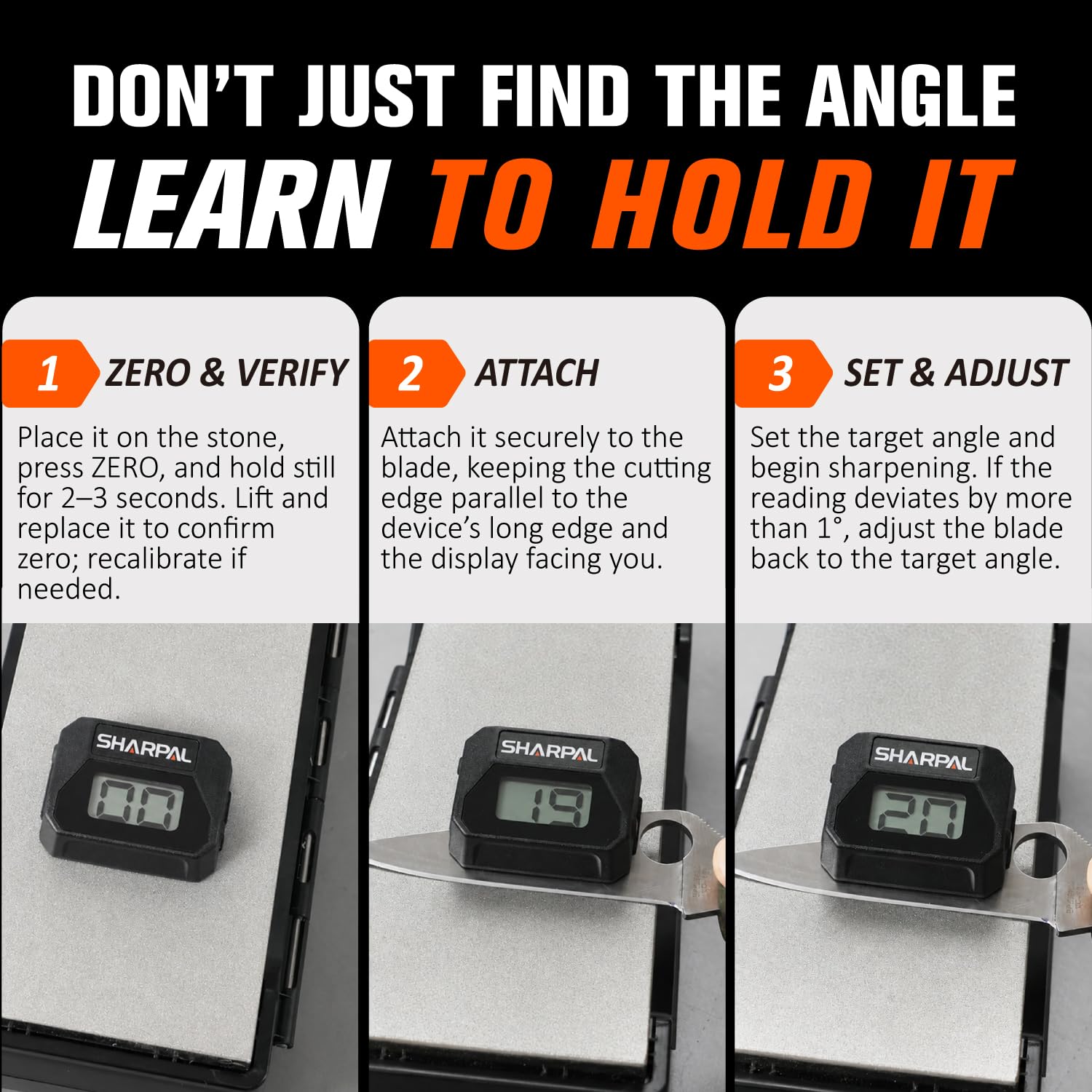 DON'T JUST FIND THE ANGLE
LEARN TO HOLD IT

1 ZERO & VERIFY

Place it on the stone, press ZERO, and hold still for 2–3 seconds. Lift and replace it to confirm zero; recalibrate if needed.

SHARPAL
00

2 ATTACH

Attach it securely to the blade, keeping the cutting edge parallel to the device's long edge and the display facing you.

SHARPAL
19

3 SET & ADJUST

Set the target angle and begin sharpening. If the reading deviates by more than 1°, adjust the blade back to the target angle.

SHARPAL
20